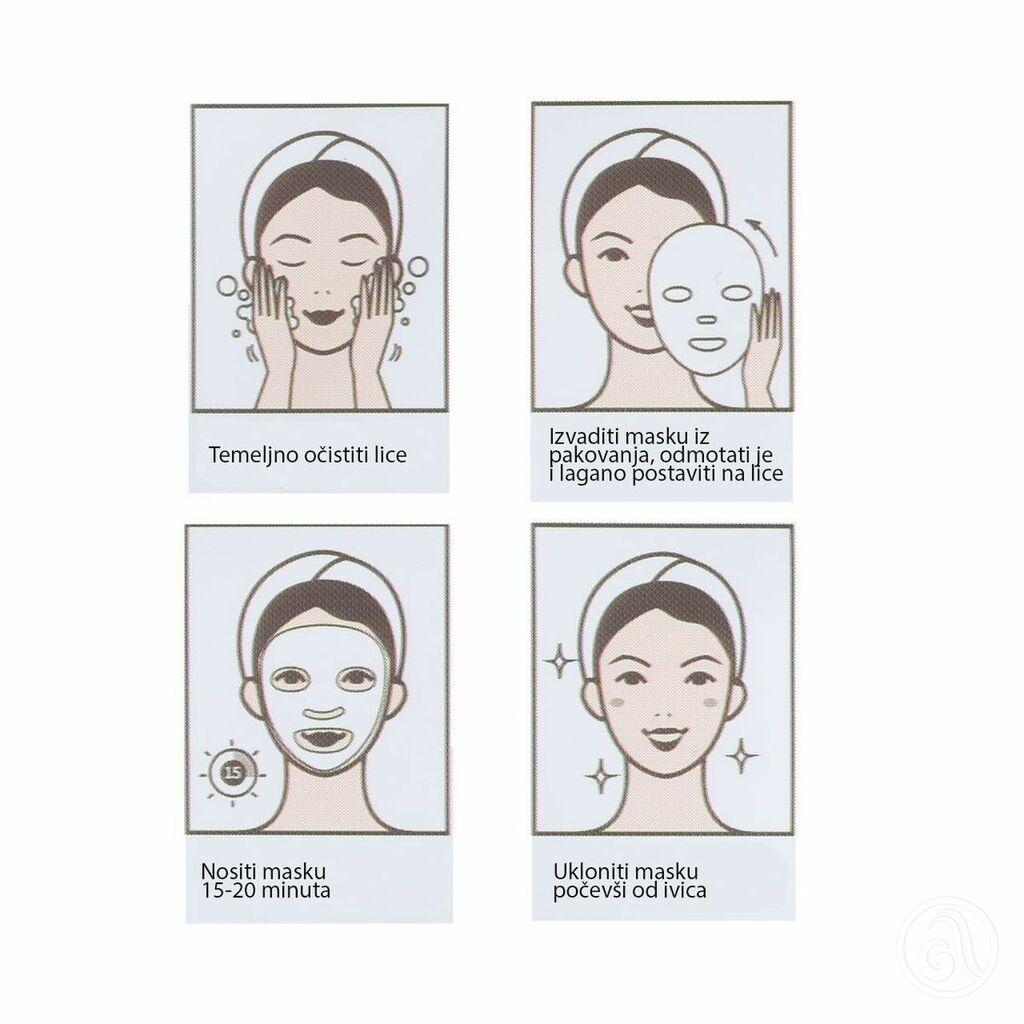 Temeljno očistiti lice

Izvaditi masku iz pakovanja, odmotati je i lagano postaviti na lice

15

Nositi masku 15-20 minuta

Ukloniti masku počevši od ivica