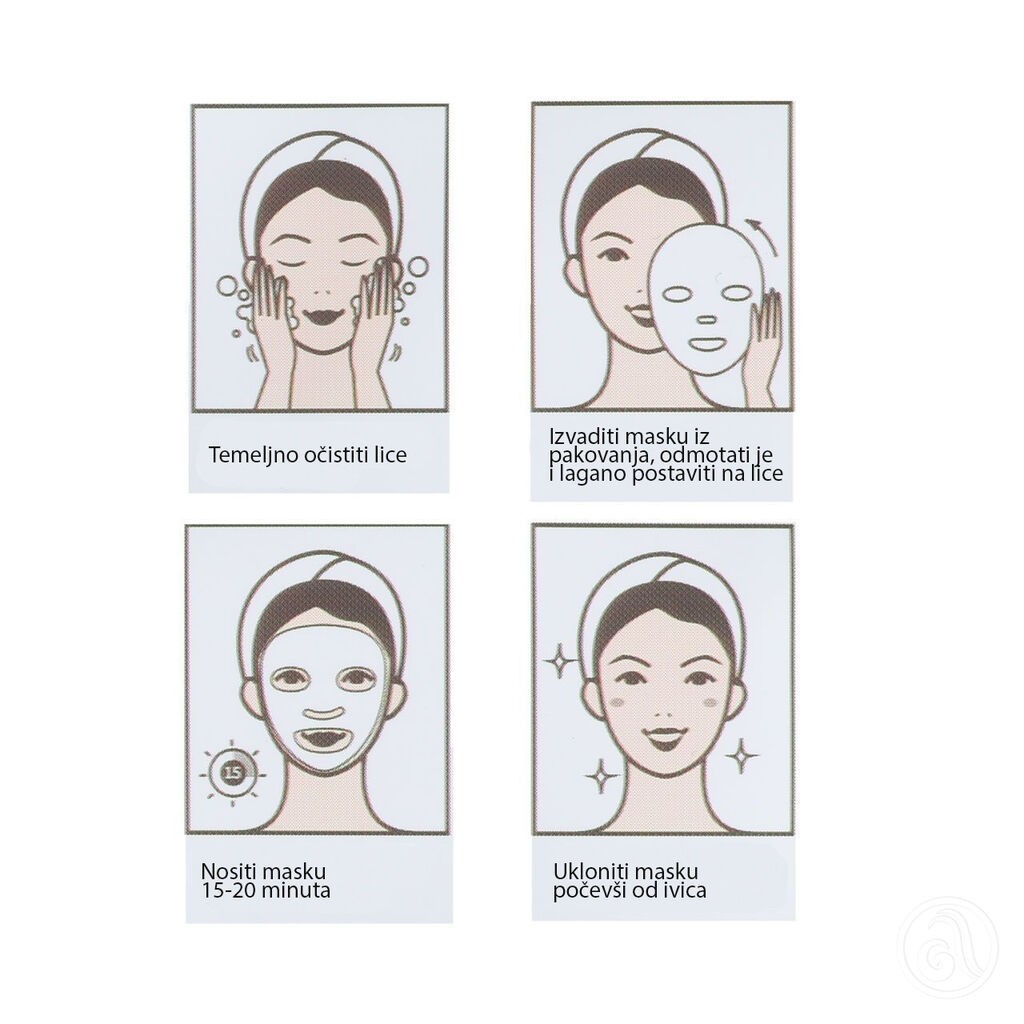 Temeljno očistiti lice

Izvaditi masku iz pakovanja, odmotati je i lagano postaviti na lice

15

Nositi masku 15-20 minuta

Ukloniti masku počevši od ivica