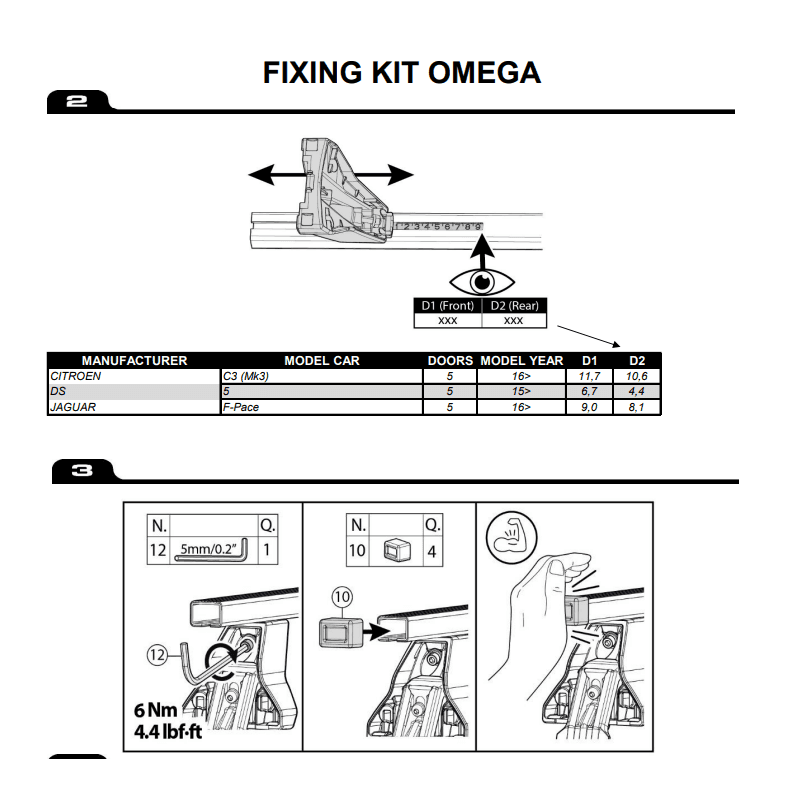 FIXING KIT OMEGA

2

1 2 3 4 5 6 7 8 9

| D1 (Front) | D2 (Rear) |
|---|---|
| xxx | xxx |

| MANUFACTURER | MODEL CAR | DOORS | MODEL YEAR | D1 | D2 |
|---|---|---|---|---|---|
| CITROEN | C3 (Mk3) | 5 | 16> | 11,7 | 10,6 |
| DS | 5 | 5 | 15> | 6,7 | 4,4 |
| JAGUAR | F-Pace | 5 | 16> | 9,0 | 8,1 |

3

| N. | | Q. |
|---|---|---|
| 12 | 5mm/0.2" | 1 |

12

6 Nm
4.4 lbf·ft

| N. | | Q. |
|---|---|---|
| 10 | | 4 |

10