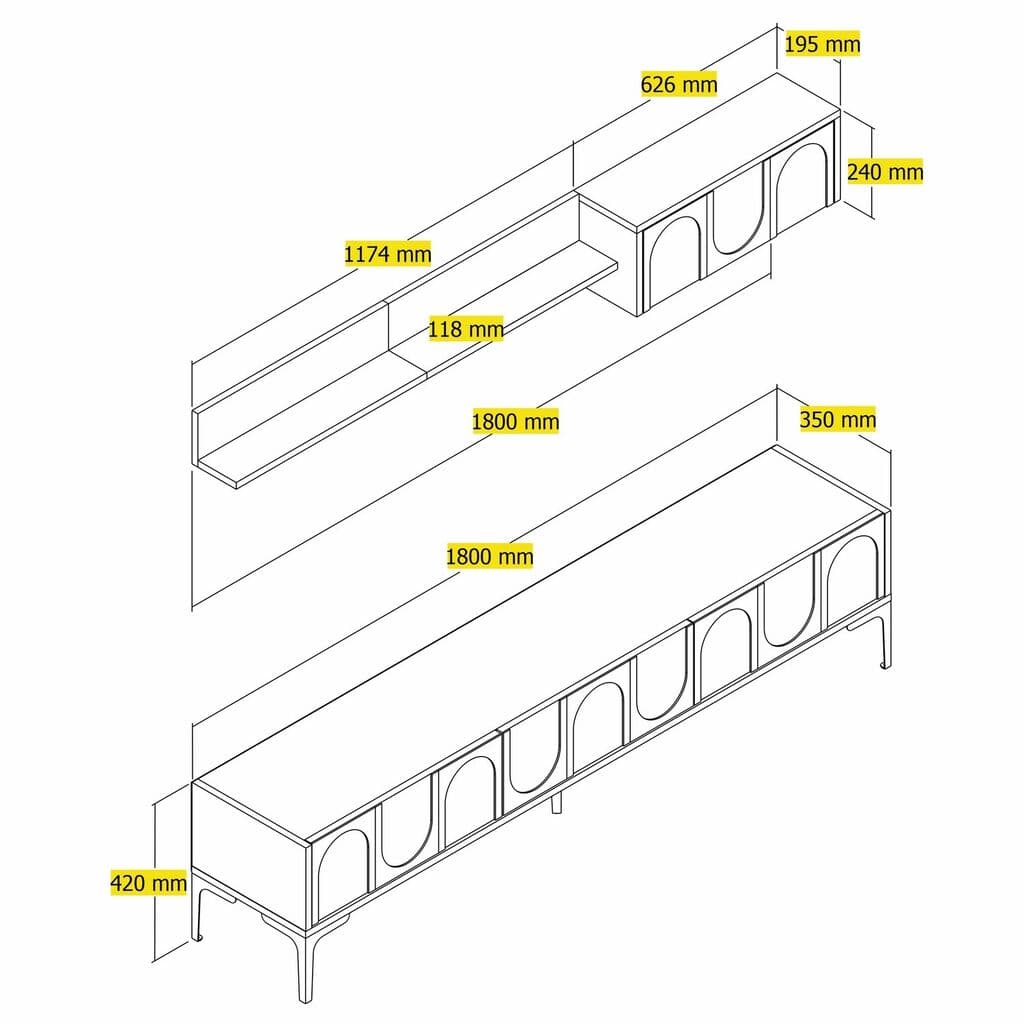 195 mm
626 mm
240 mm
1174 mm
118 mm
1800 mm
350 mm
1800 mm
420 mm