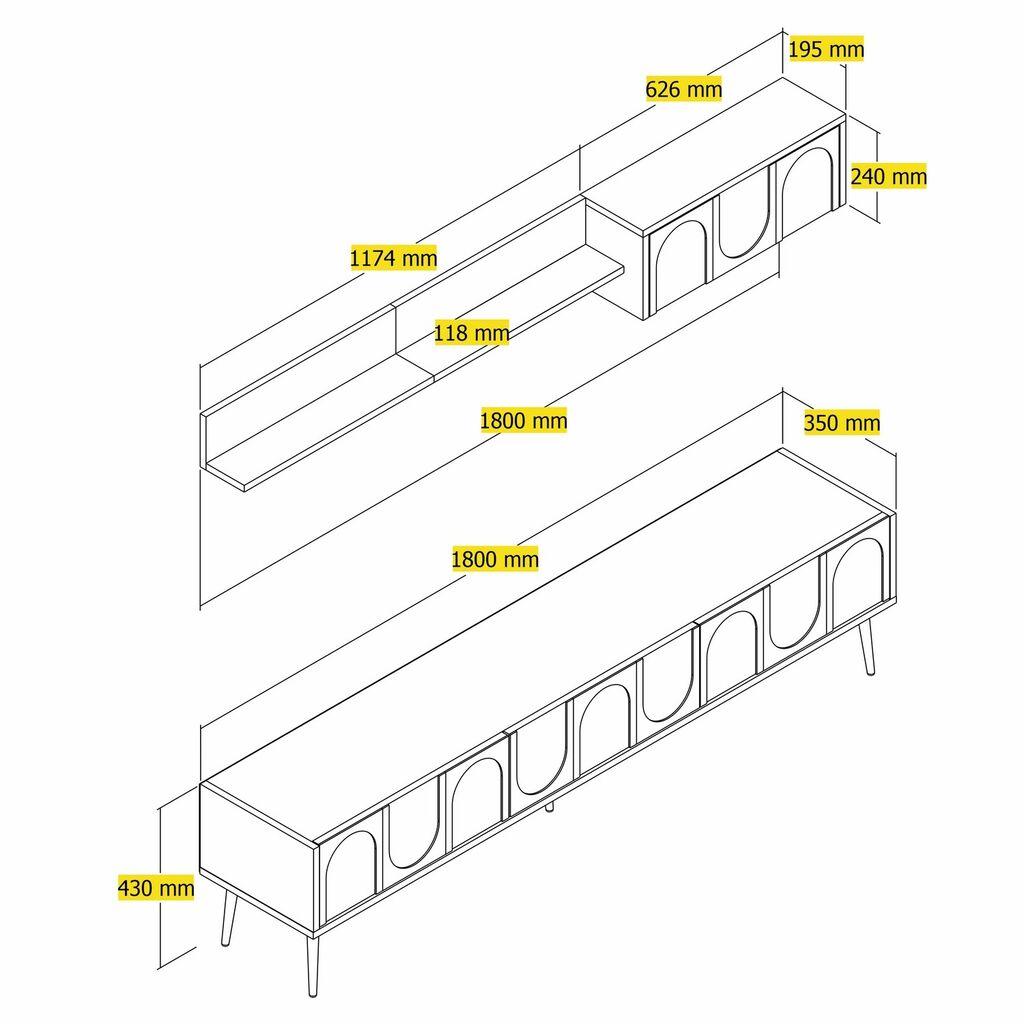 195 mm
626 mm
240 mm
1174 mm
118 mm
1800 mm
350 mm
1800 mm
430 mm