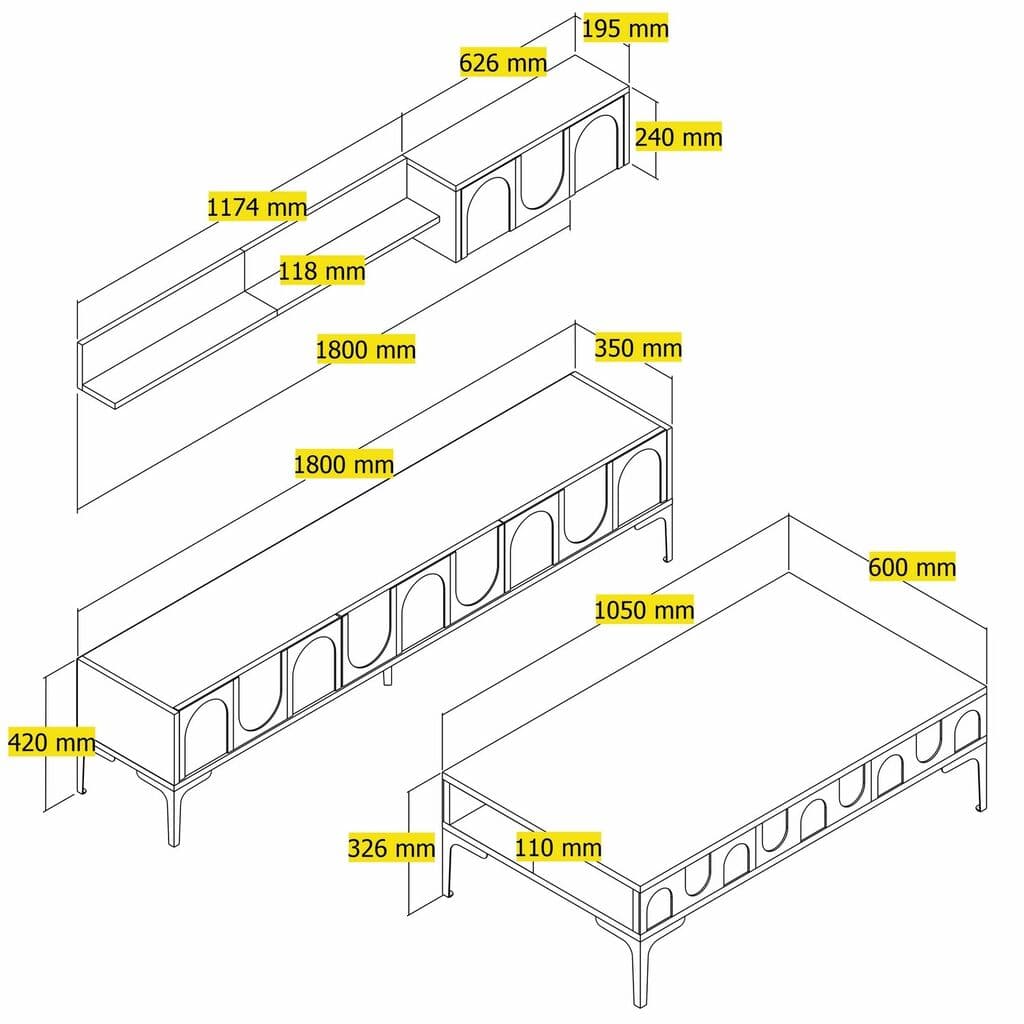 195 mm
626 mm
240 mm
1174 mm
118 mm
1800 mm
350 mm
1800 mm
600 mm
1050 mm
420 mm
326 mm
110 mm