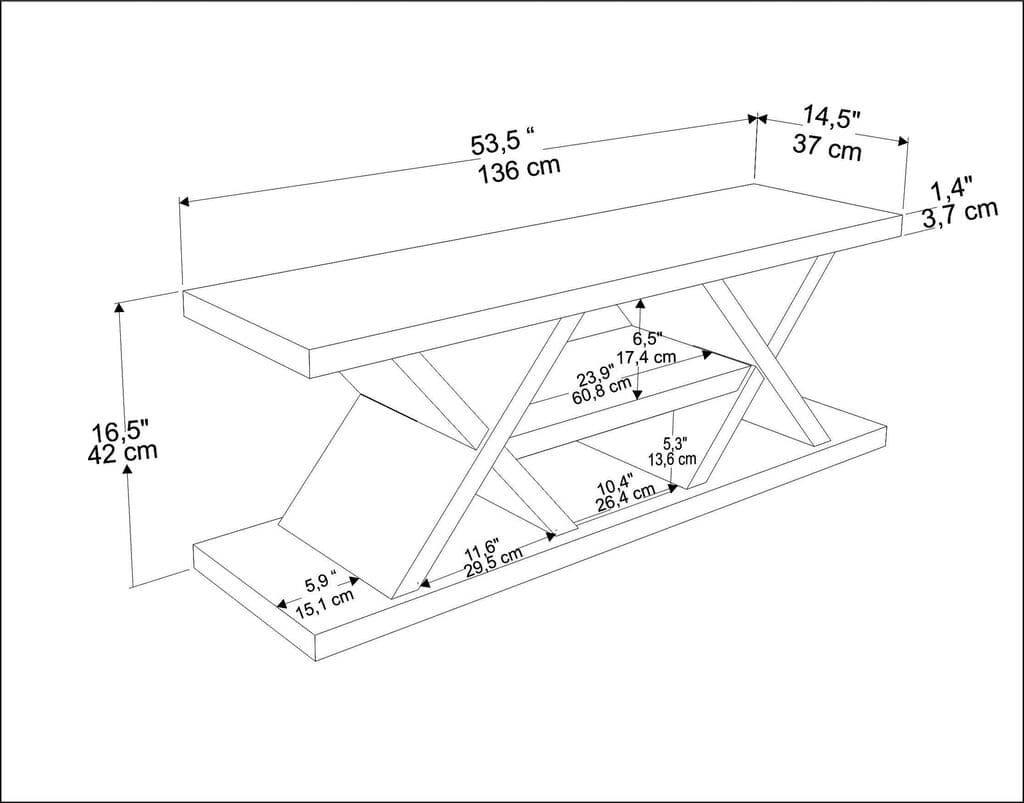 53,5 “
136 cm

14,5"
37 cm

1,4"
3,7 cm

16,5"
42 cm

6,5"
17,4 cm

23,9"
60,8 cm

5,3"
13,6 cm

10,4"
26,4 cm

11,6"
29,5 cm

5,9 “
15,1 cm