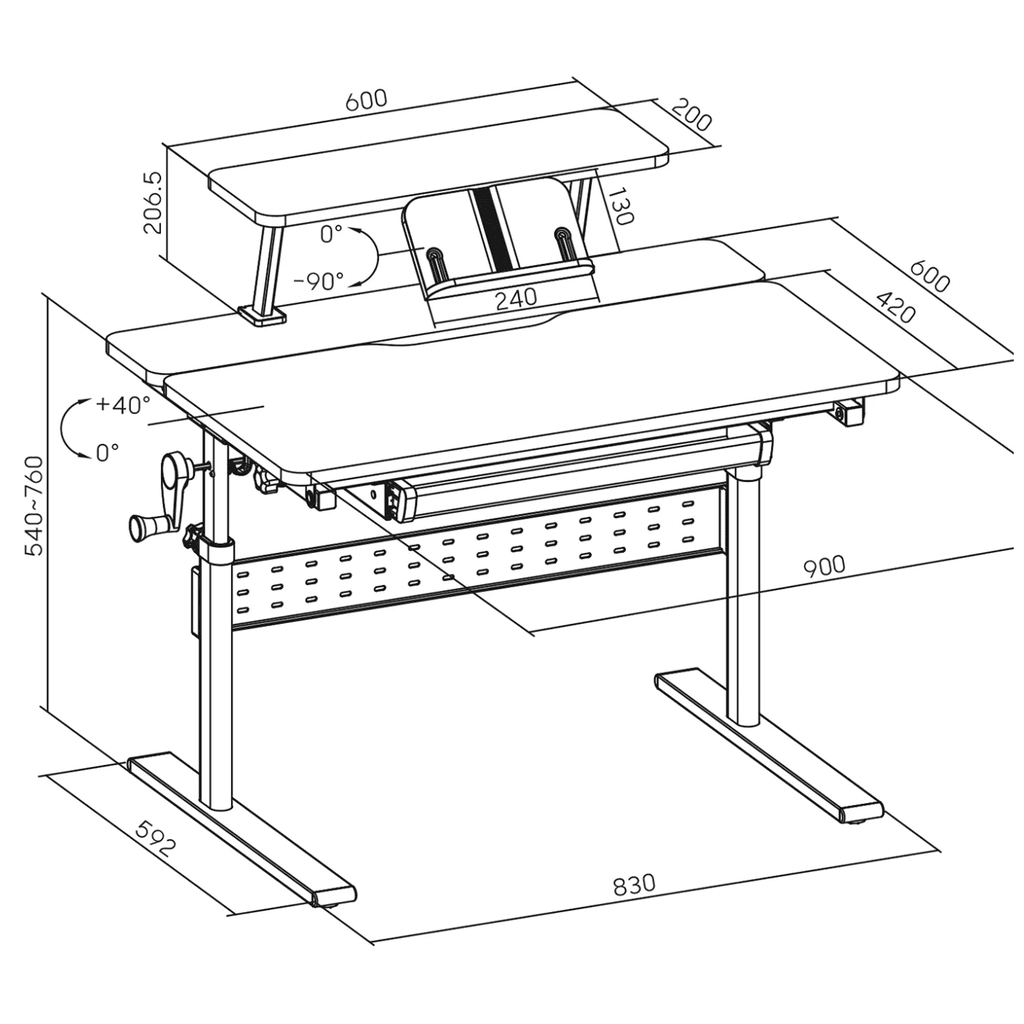 600
200
206.5
130
0°
-90°
240
600
420
+40°
0°
540~760
900
592
830