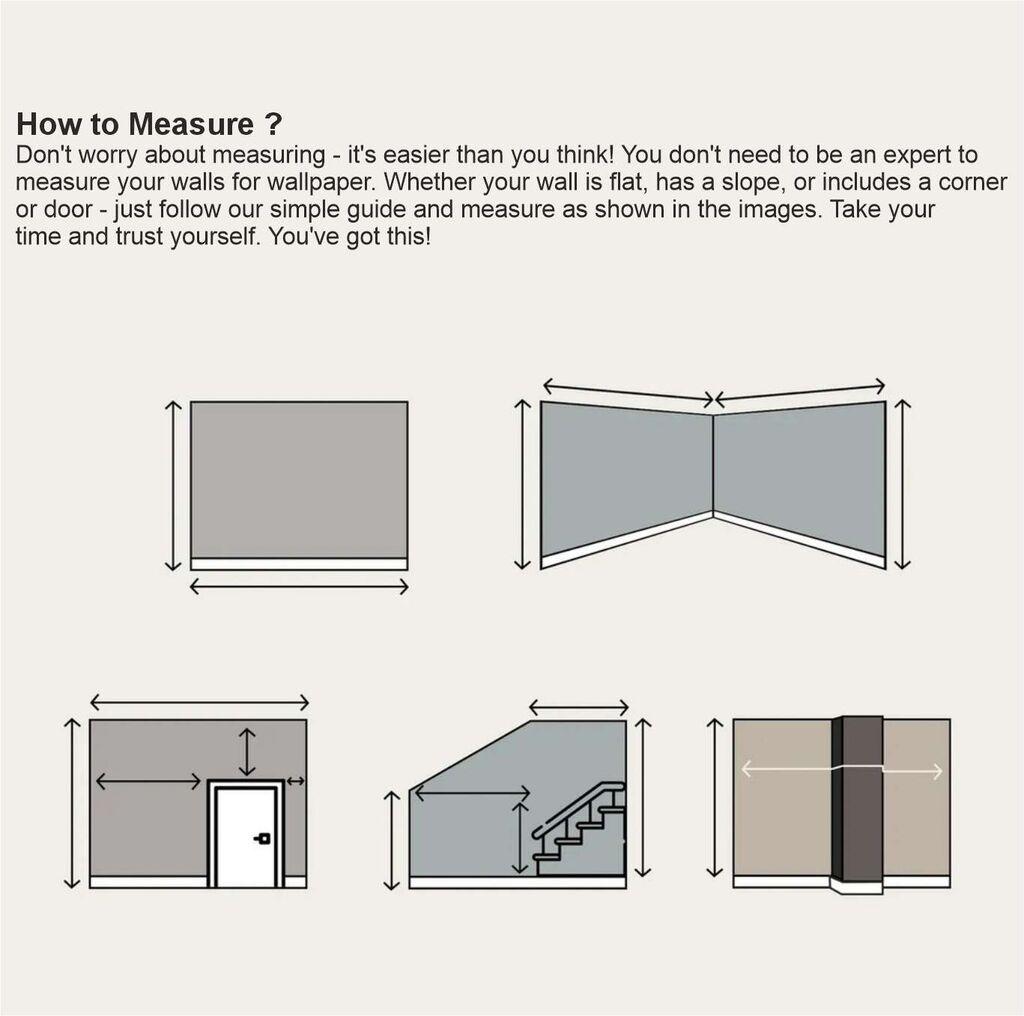 How to Measure ?
Don't worry about measuring - it's easier than you think! You don't need to be an expert to measure your walls for wallpaper. Whether your wall is flat, has a slope, or includes a corner or door - just follow our simple guide and measure as shown in the images. Take your time and trust yourself. You've got this!