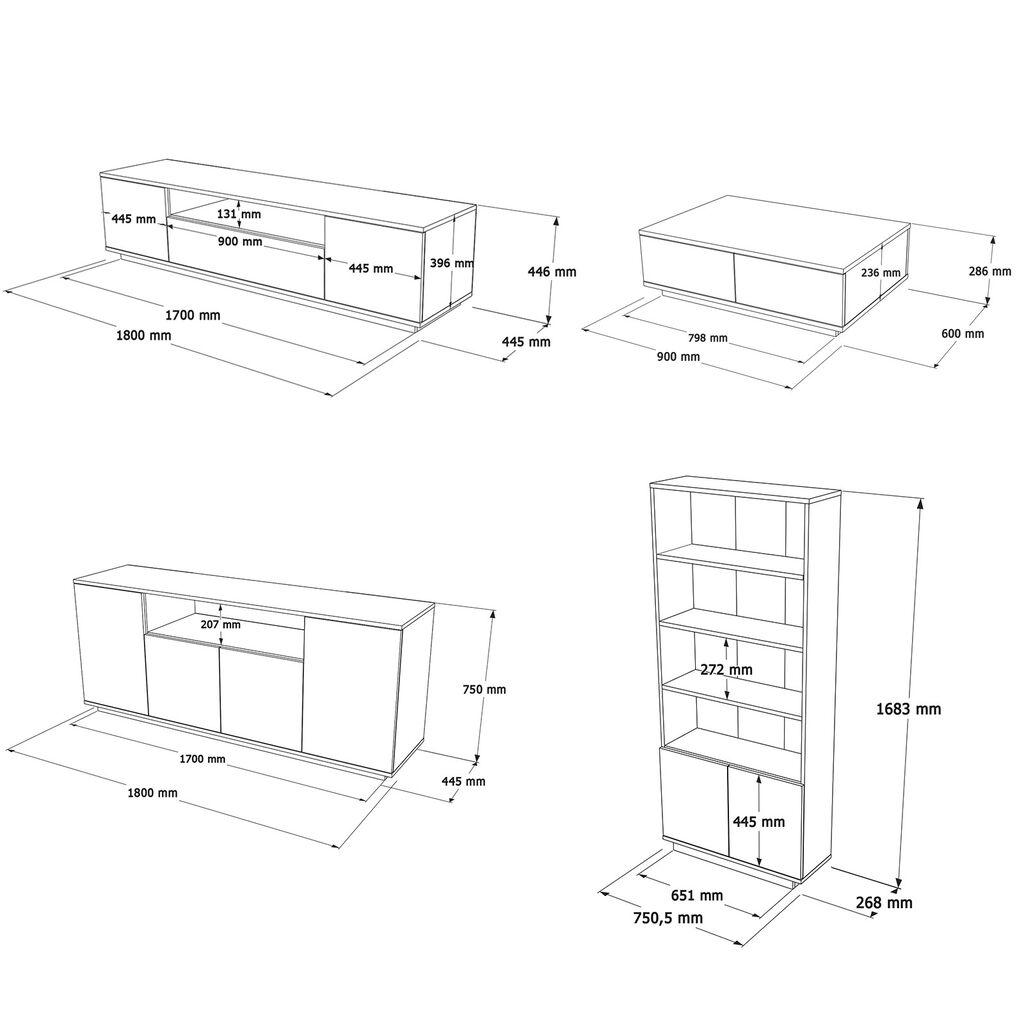 445 mm
131 mm
900 mm
445 mm
396 mm
446 mm
1700 mm
1800 mm
445 mm

236 mm
286 mm
798 mm
900 mm
600 mm

207 mm
750 mm
1700 mm
1800 mm
445 mm

272 mm
1683 mm
445 mm
651 mm
750,5 mm
268 mm