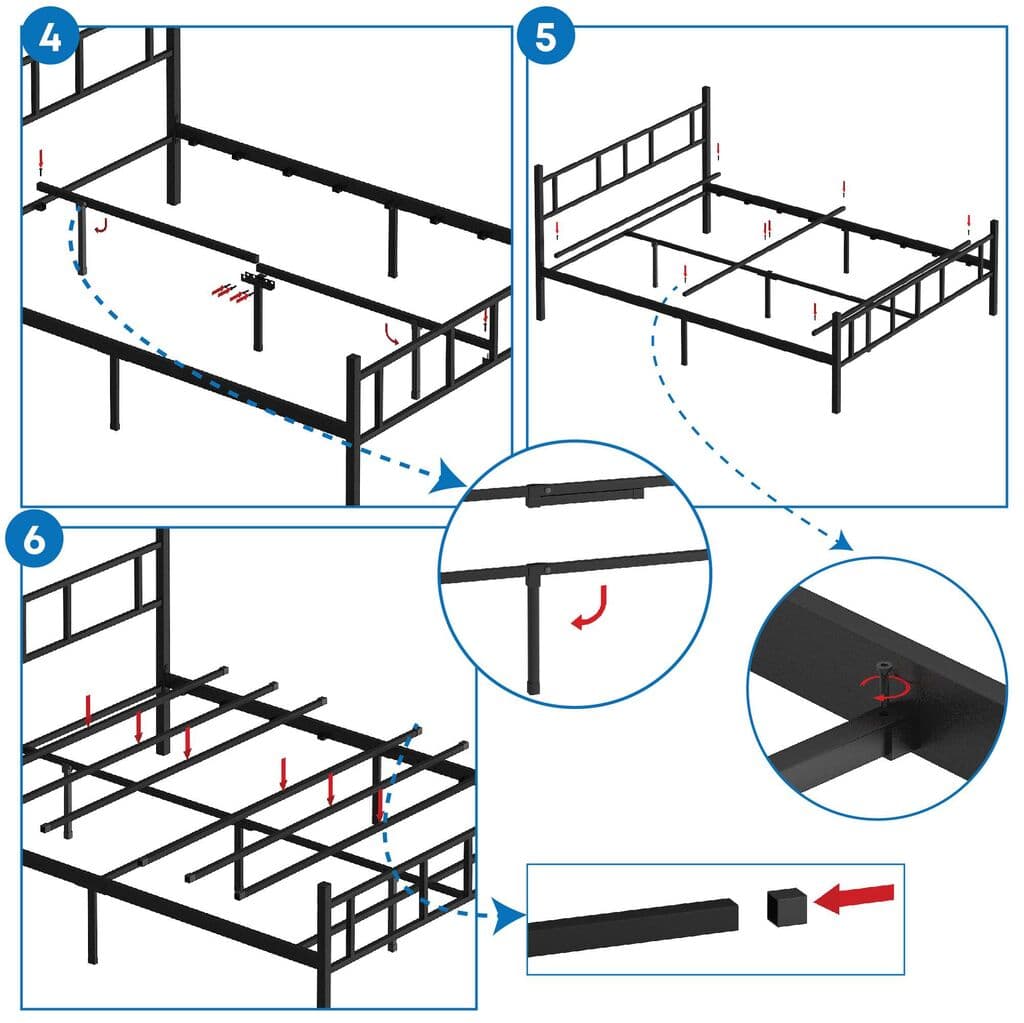 4

5

6