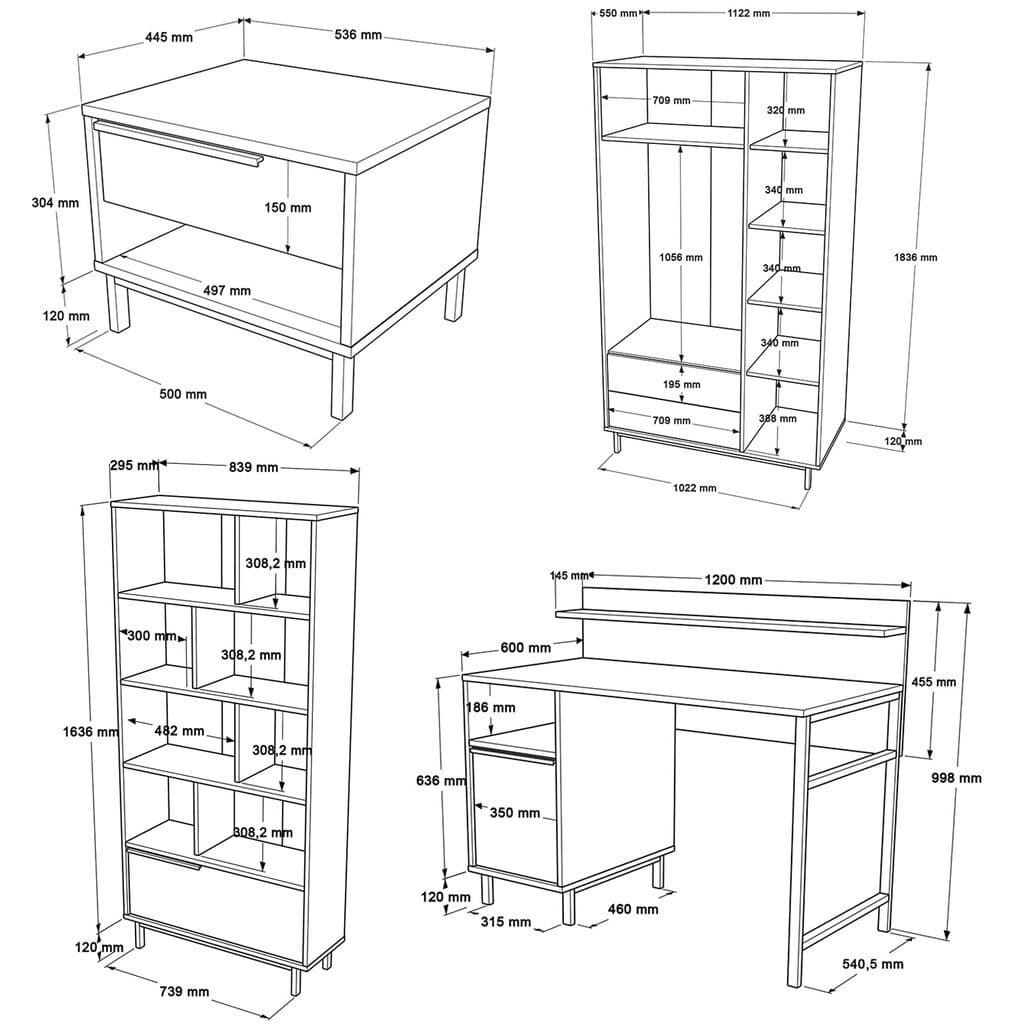 445 mm
536 mm
304 mm
150 mm
497 mm
120 mm
500 mm

550 mm
1122 mm
709 mm
320 mm
340 mm
1056 mm
340 mm
1836 mm
340 mm
195 mm
709 mm
388 mm
120 mm
1022 mm

295 mm
839 mm
308,2 mm
300 mm
308,2 mm
1636 mm
482 mm
308,2 mm
308,2 mm
120 mm
739 mm

145 mm
1200 mm
600 mm
455 mm
186 mm
636 mm
998 mm
350 mm
120 mm
315 mm
460 mm
540,5 mm