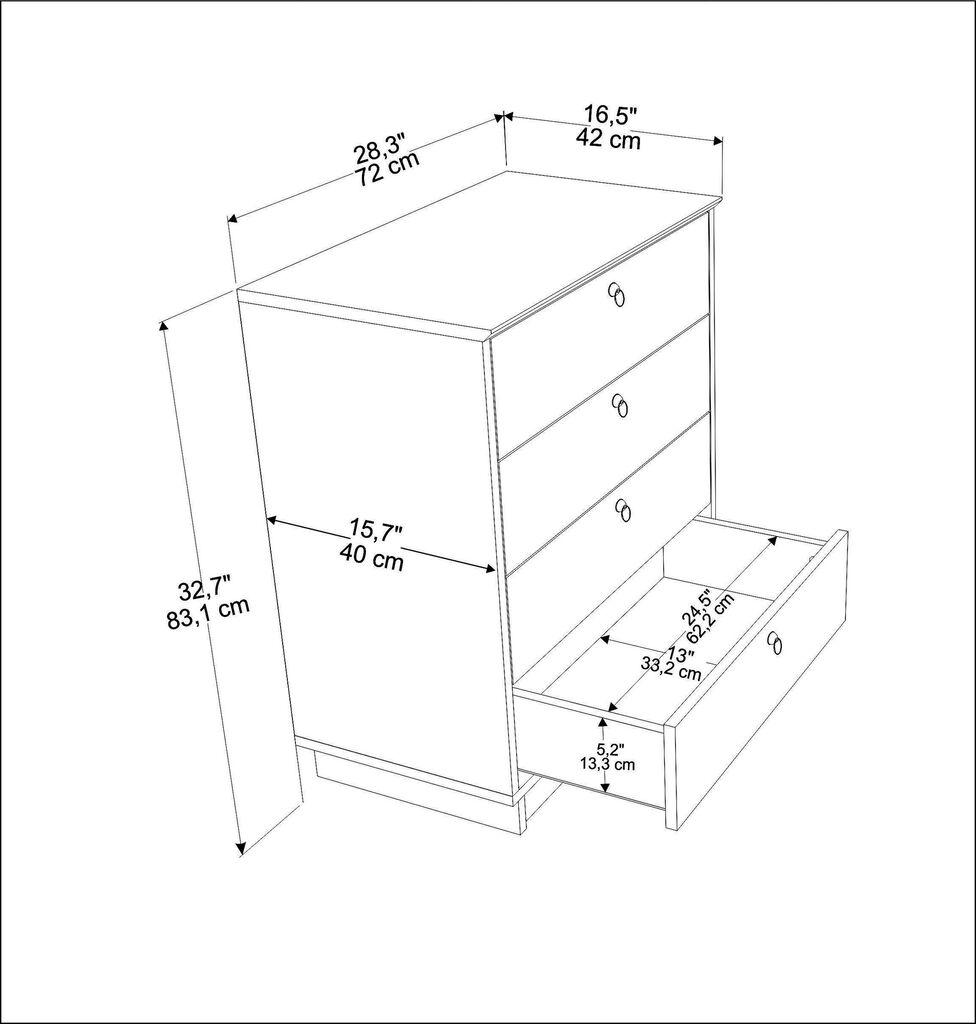 28,3"
72 cm

16,5"
42 cm

32,7"
83,1 cm

15,7"
40 cm

24,5"
62,2 cm

13"
33,2 cm

5,2"
13,3 cm