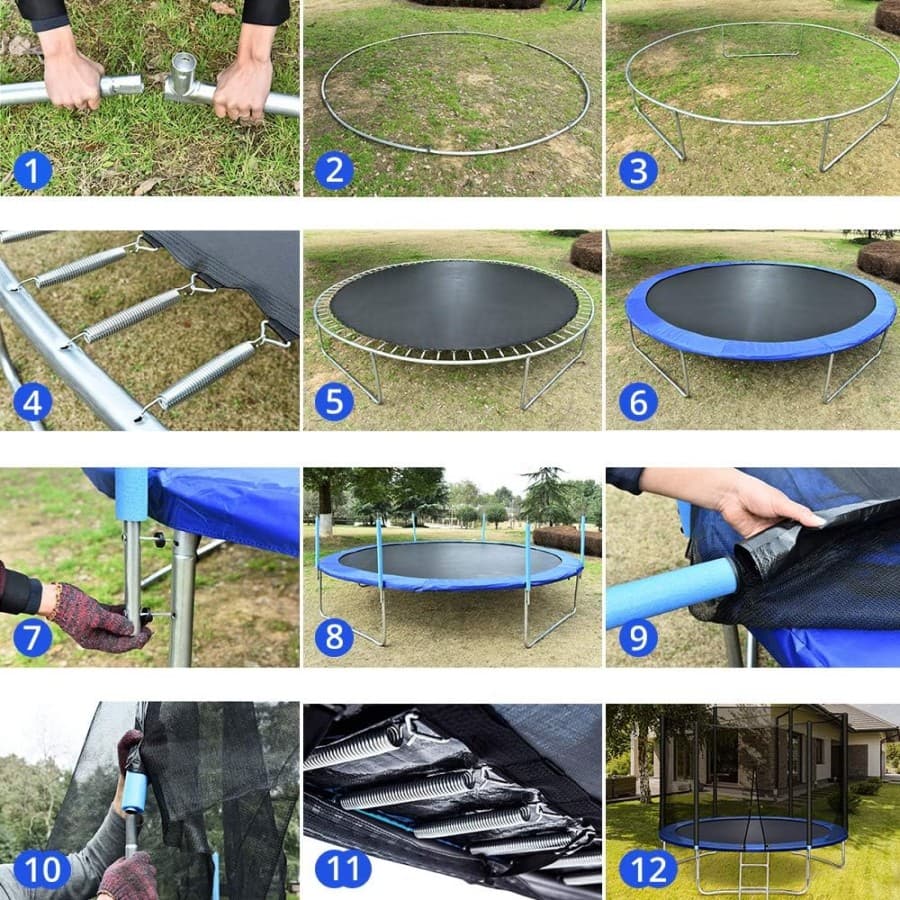 1
2
3
4
5
6
7
8
9
10
11
12