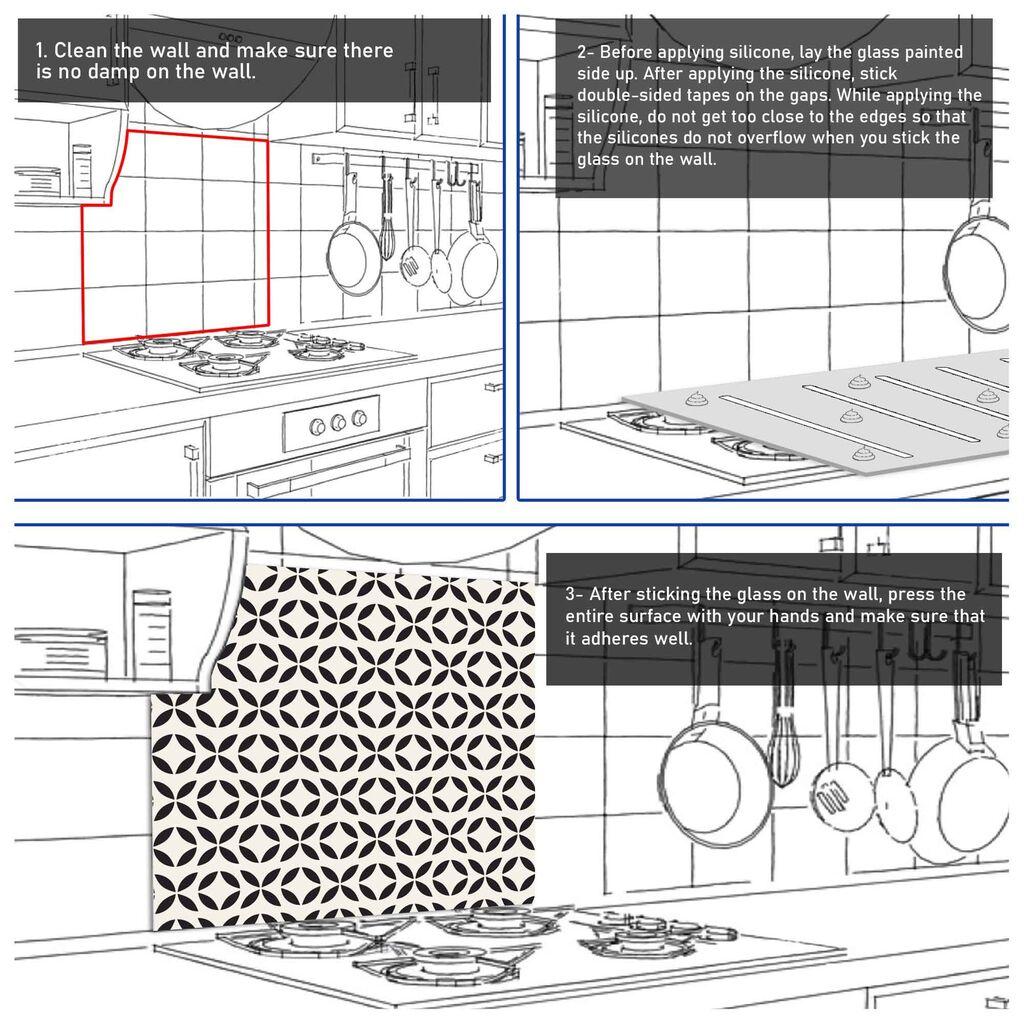 1. Clean the wall and make sure there is no damp on the wall.

2- Before applying silicone, lay the glass painted side up. After applying the silicone, stick double-sided tapes on the gaps. While applying the silicone, do not get too close to the edges so that the silicones do not overflow when you stick the glass on the wall.

3- After sticking the glass on the wall, press the entire surface with your hands and make sure that it adheres well.