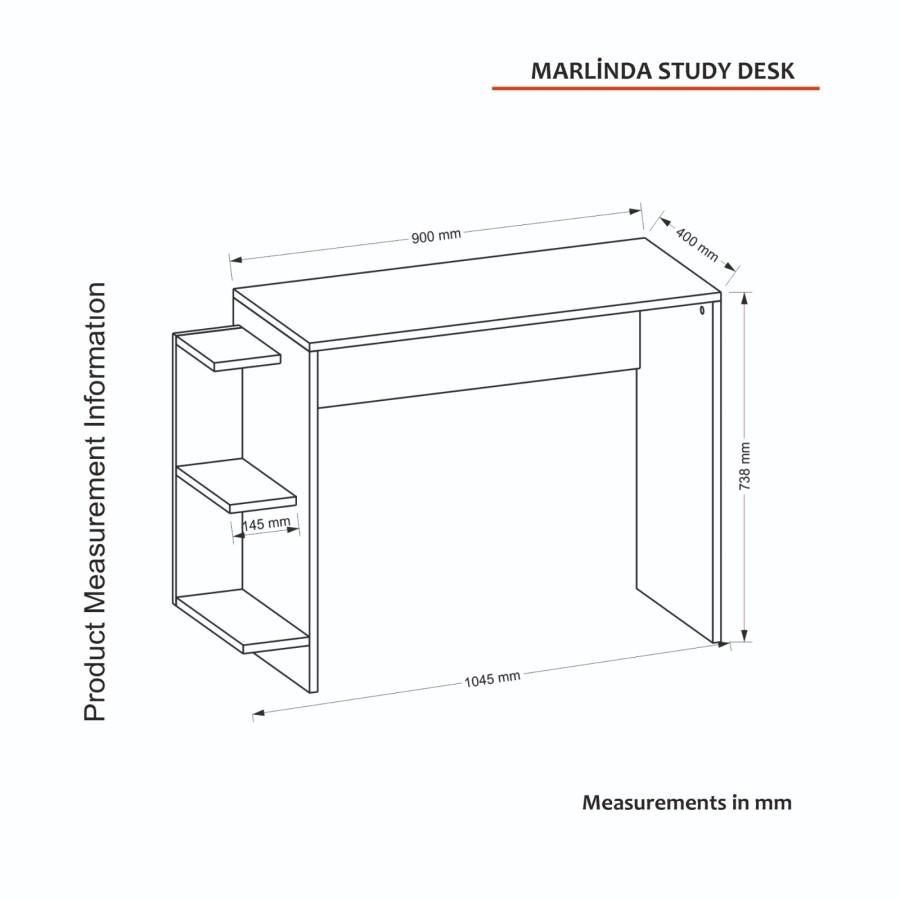 MARLİNDA STUDY DESK

Product Measurement Information

900 mm

400 mm

738 mm

145 mm

1045 mm

Measurements in mm