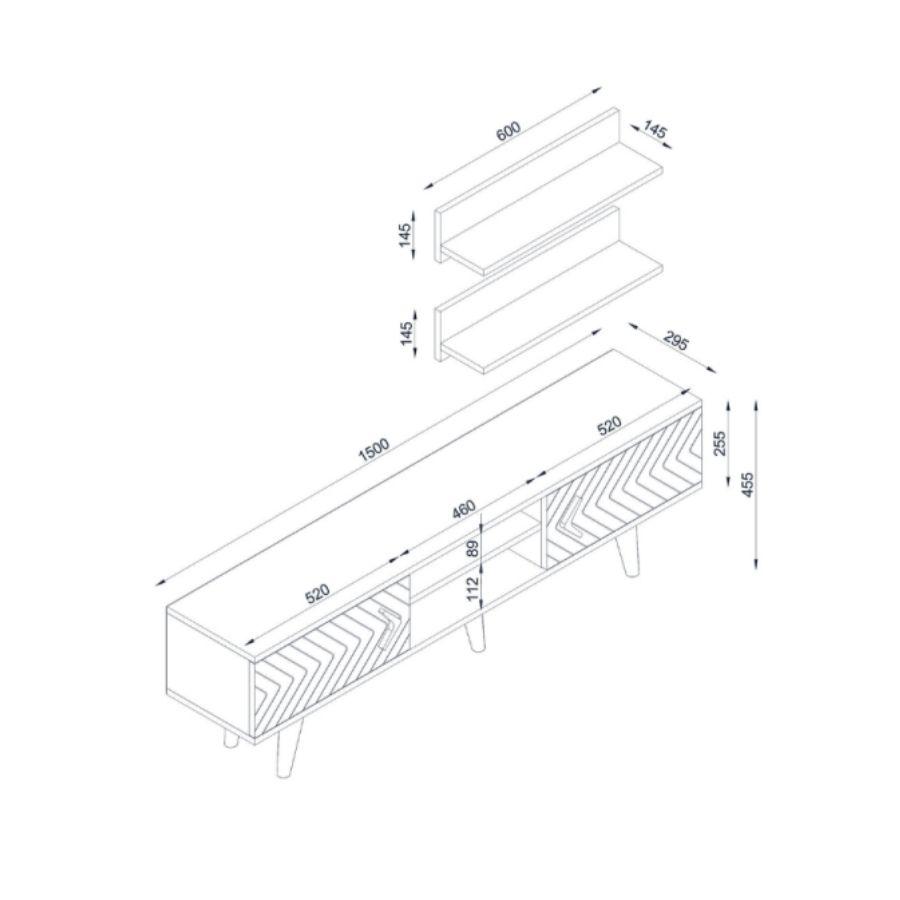 600
145
145
145
295
1500
520
255
455
460
89
112
520