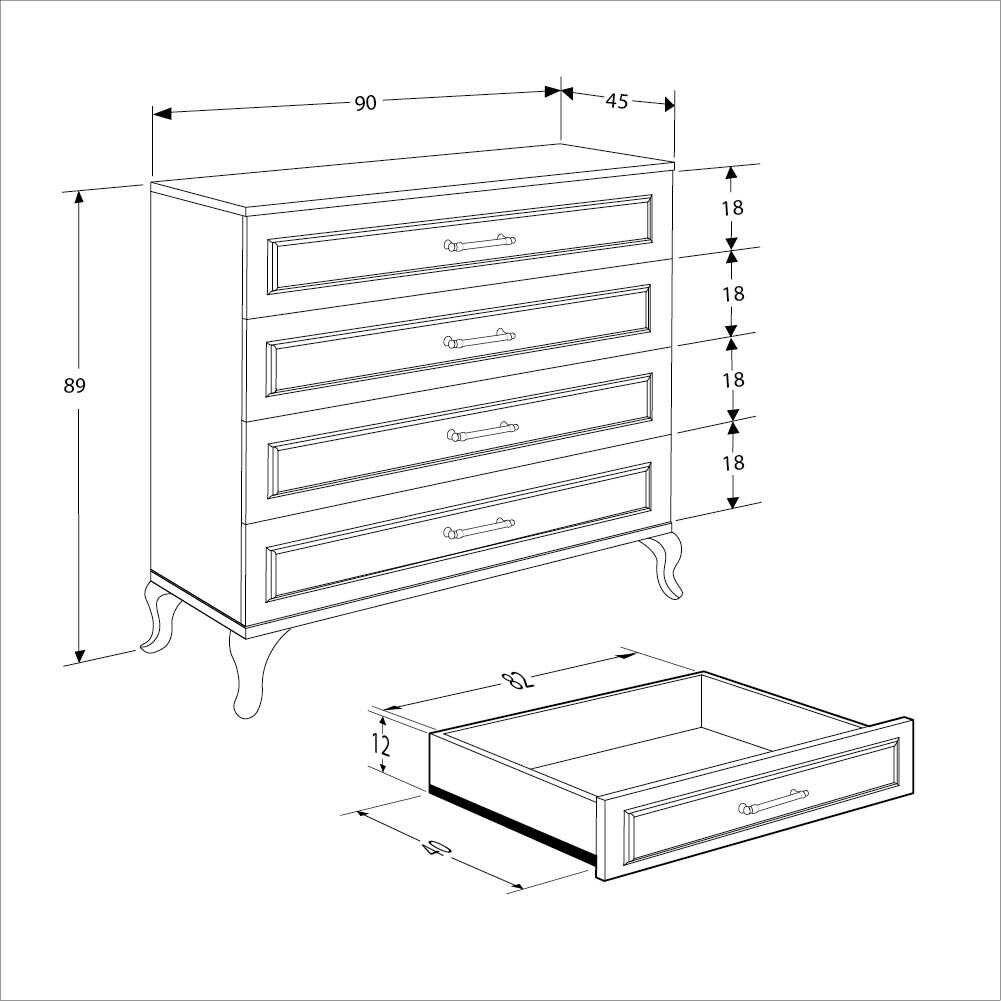 90
45
89
18
18
18
18
82
12
40