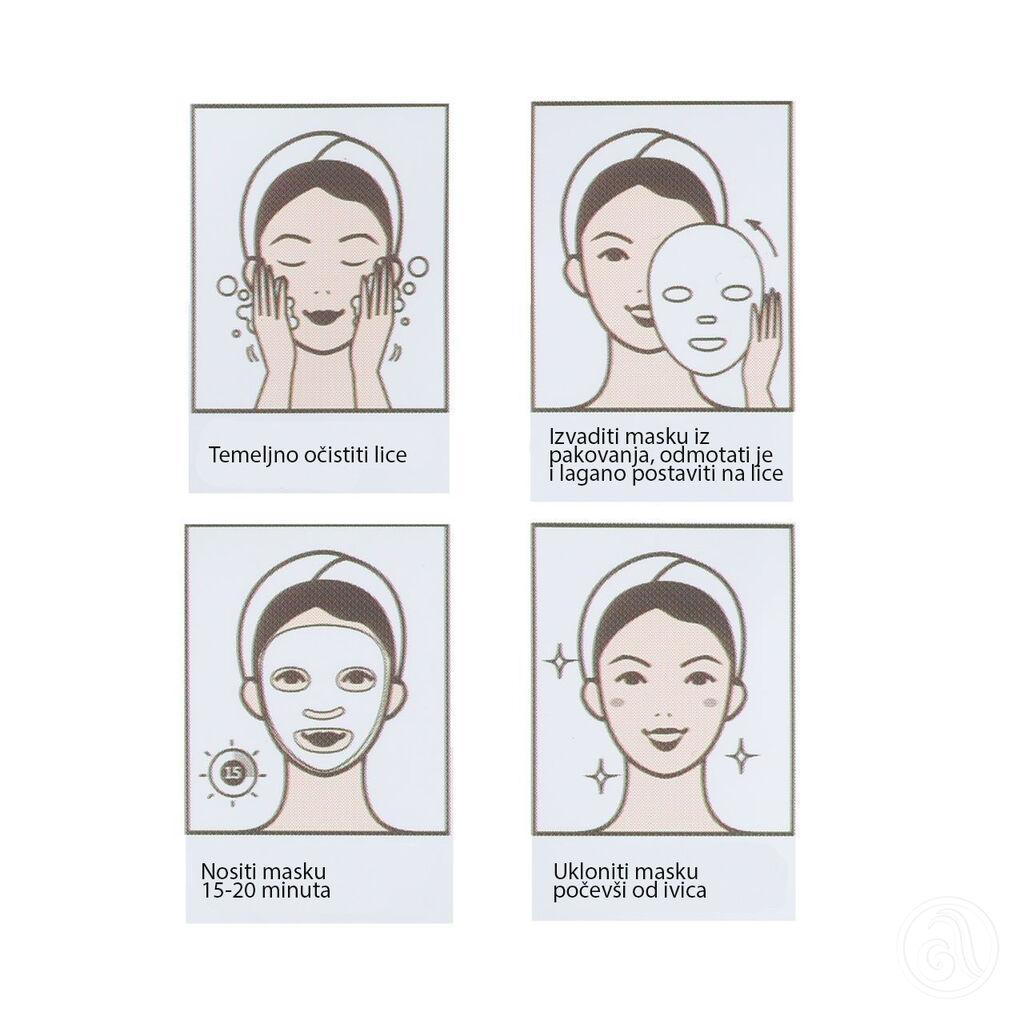 Temeljno očistiti lice

Izvaditi masku iz pakovanja, odmotati je i lagano postaviti na lice

15

Nositi masku 15-20 minuta

Ukloniti masku počevši od ivica