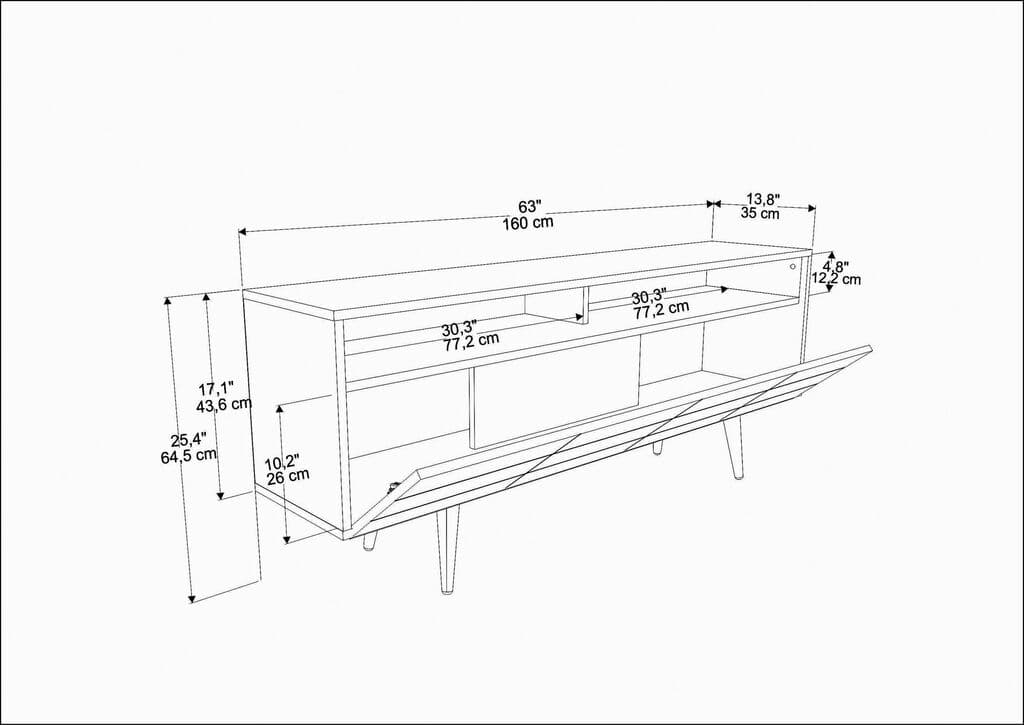 63"
160 cm

13,8"
35 cm

4,8"
12,2 cm

30,3"
77,2 cm

30,3"
77,2 cm

17,1"
43,6 cm

25,4"
64,5 cm

10,2"
26 cm