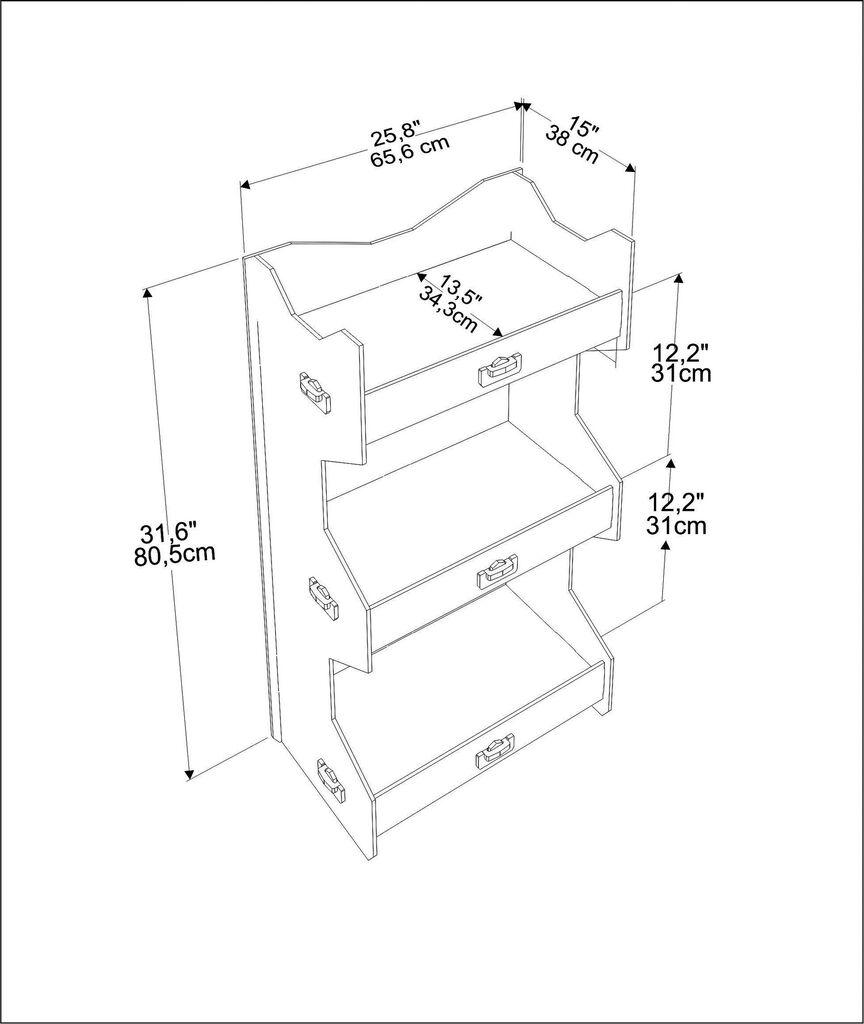 25,8"
65,6 cm

15"
38 cm

13,5"
34,3cm

12,2"
31cm

12,2"
31cm

31,6"
80,5cm