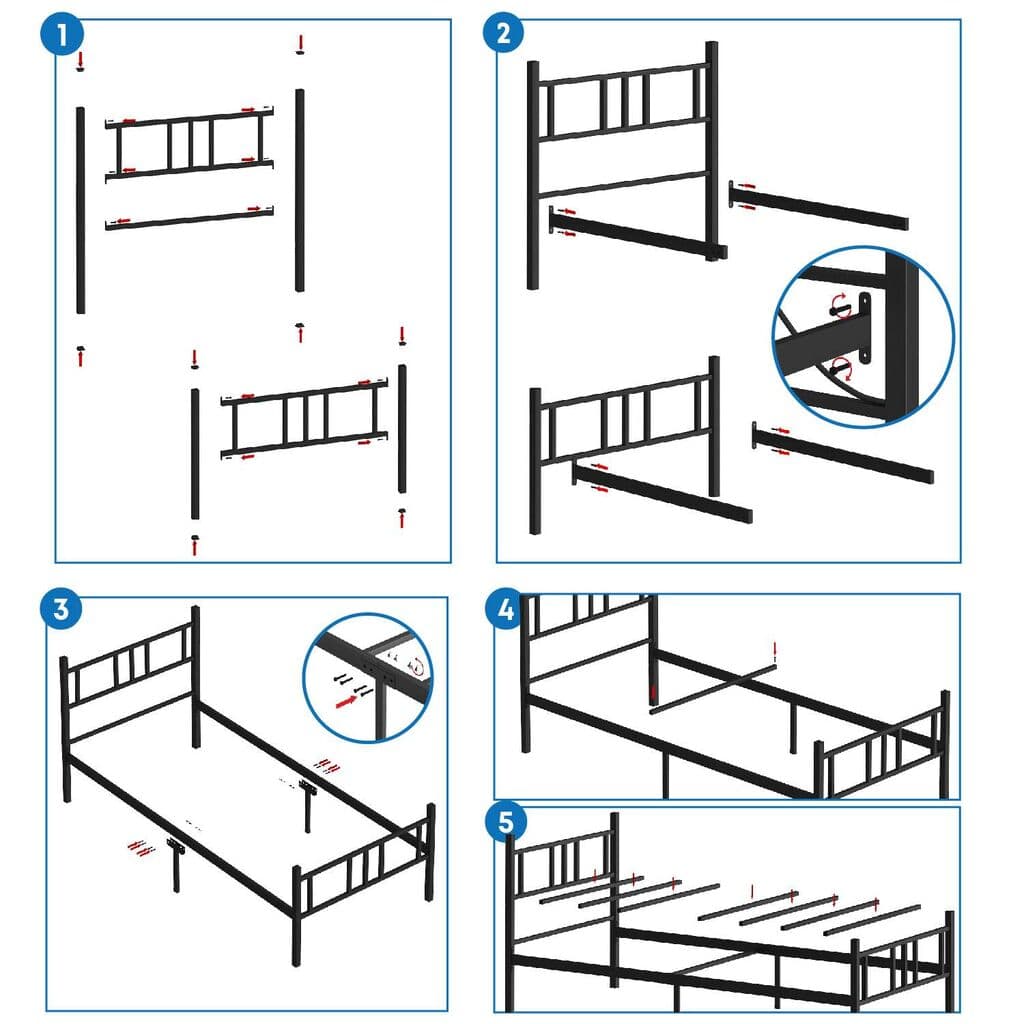 1

2

3

4

5