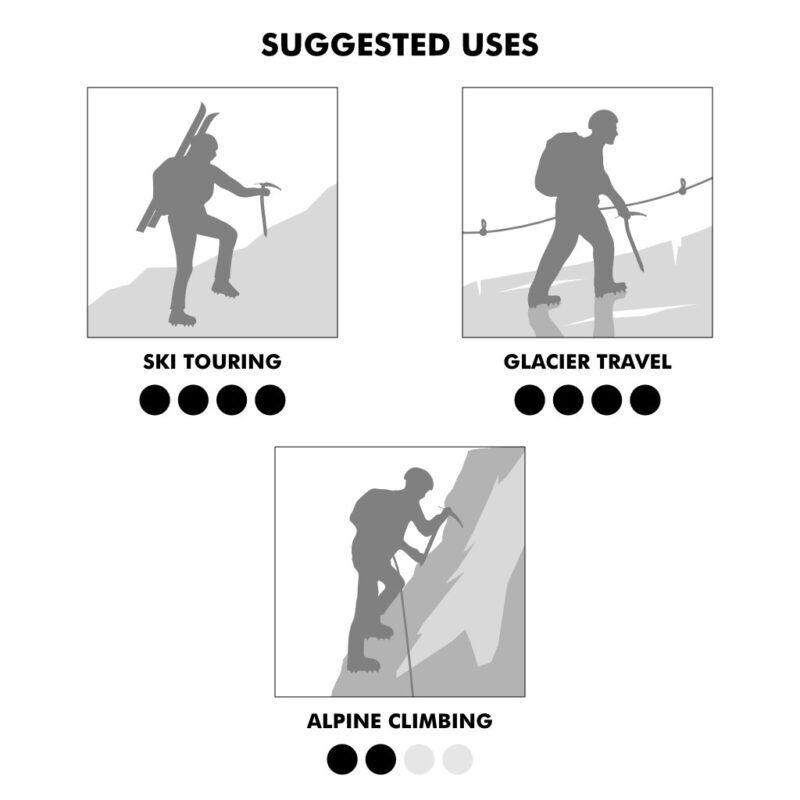 SUGGESTED USES

SKI TOURING

GLACIER TRAVEL

ALPINE CLIMBING