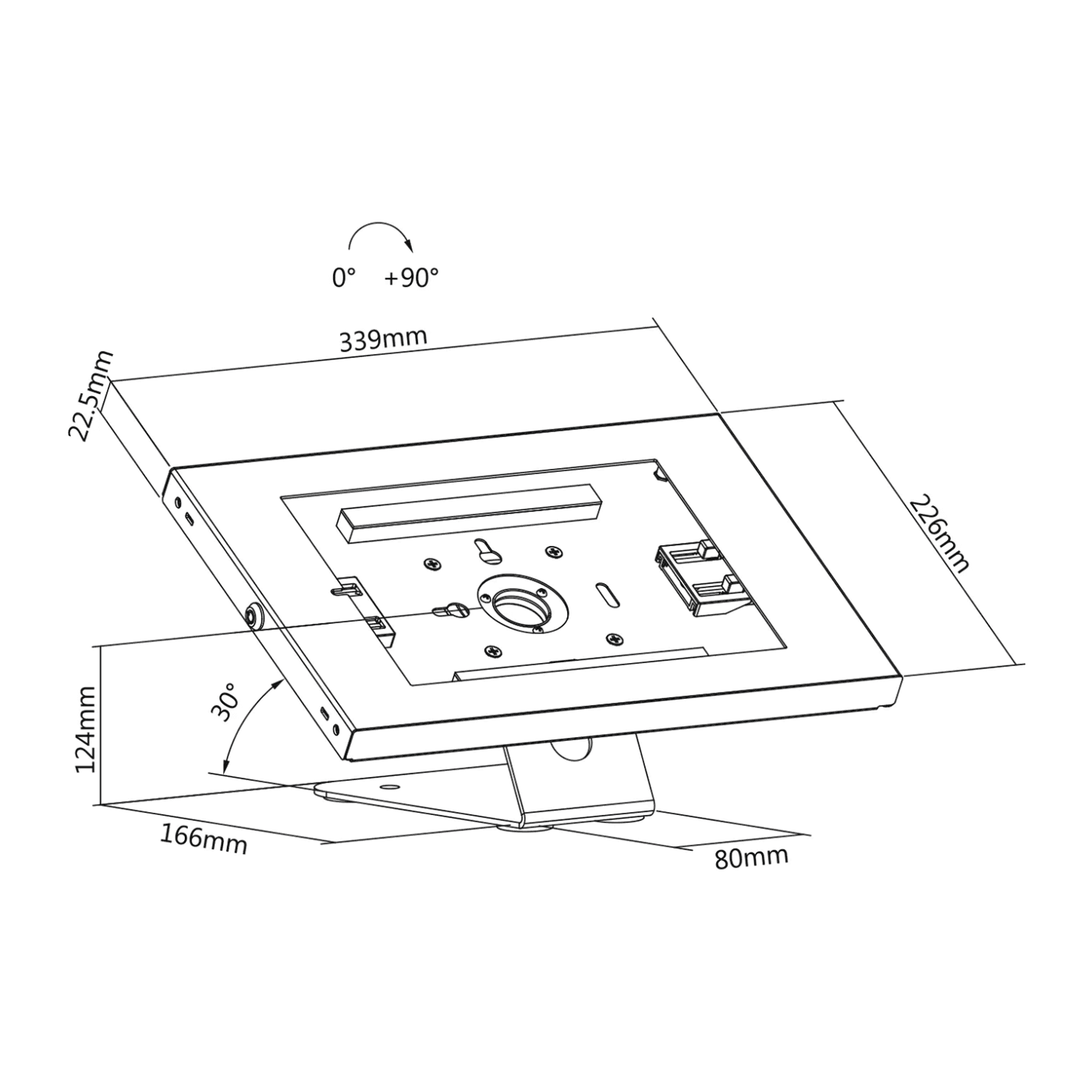 0° +90°

339mm

22.5mm

226mm

30°

124mm

166mm

80mm