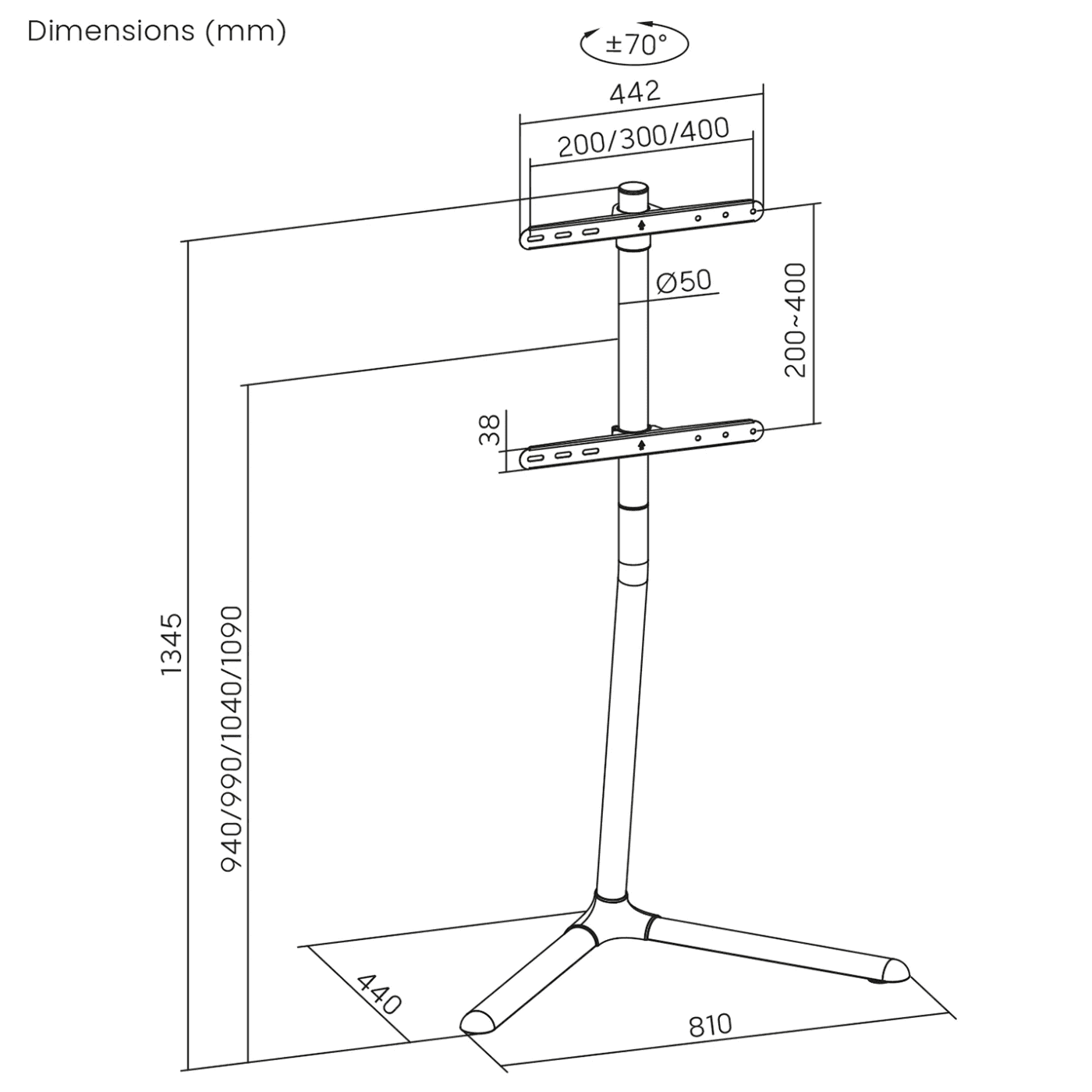 Dimensions (mm)

±70°

442

200/300/400

Ø50

200~400

38

1345

940/990/1040/1090

440

810