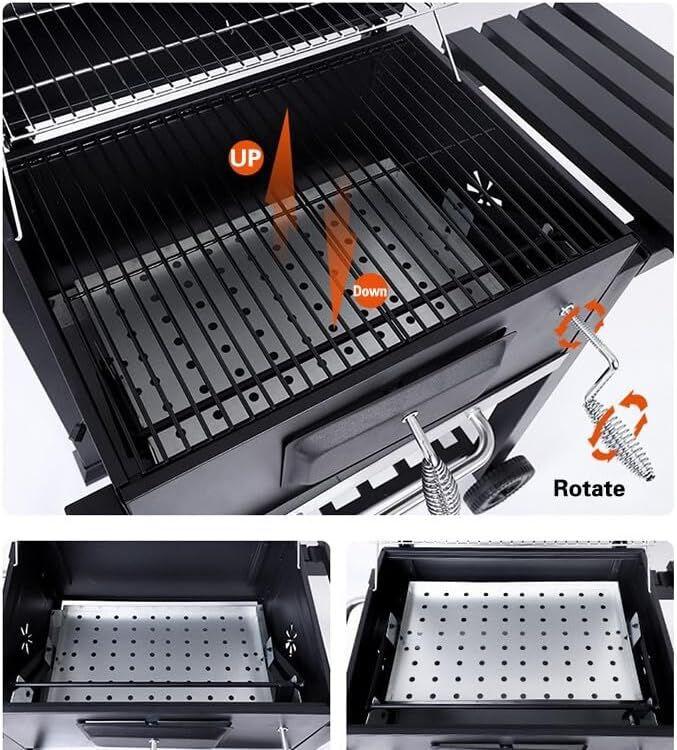 UP

Down

Rotate