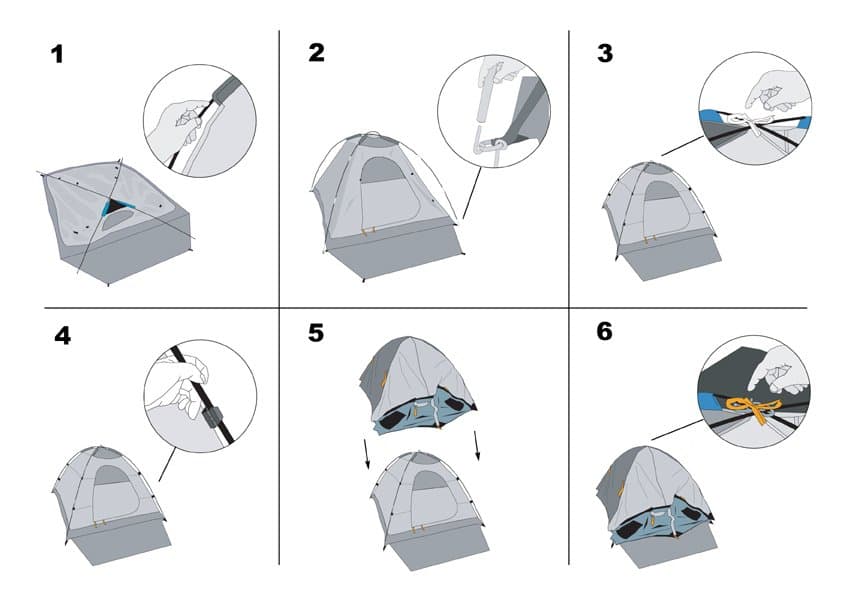 1

2

3

4

5

6