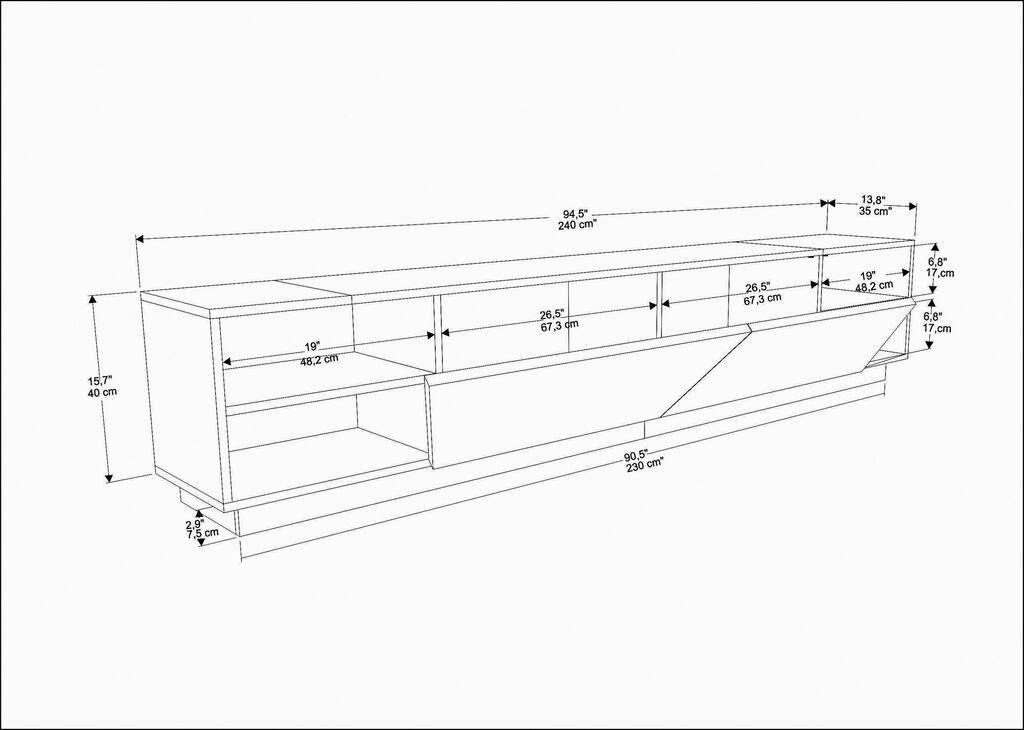 94,5"
240 cm"

13,8"
35 cm"

6,8"
17,cm

19"
48,2 cm

6,8"
17,cm

26,5"
67,3 cm

26,5"
67,3 cm

19"
48,2 cm

15,7"
40 cm

90,5"
230 cm"

2,9"
7,5 cm