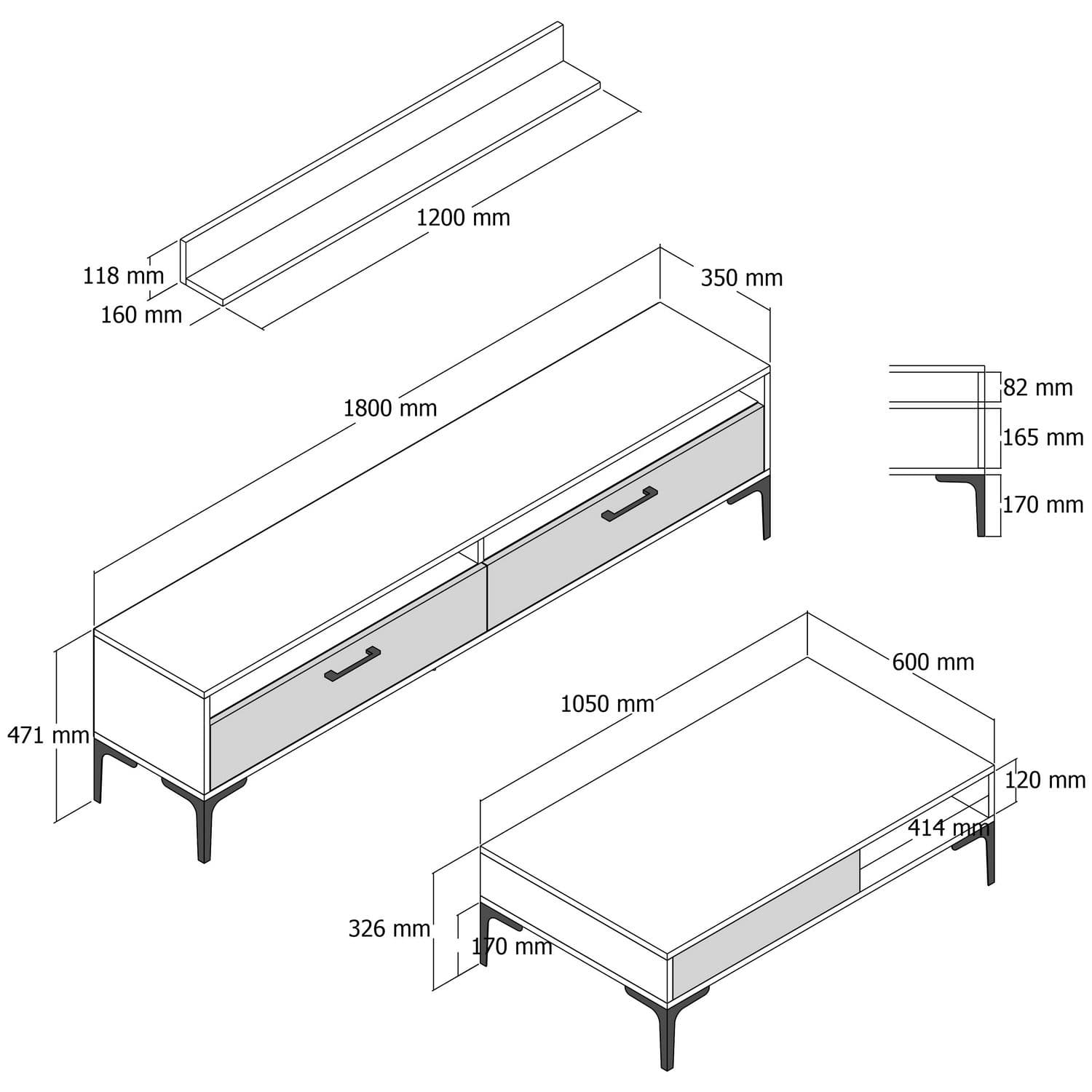 1200 mm

118 mm

160 mm

350 mm

1800 mm

82 mm

165 mm

170 mm

471 mm

600 mm

1050 mm

120 mm

414 mm

326 mm

170 mm