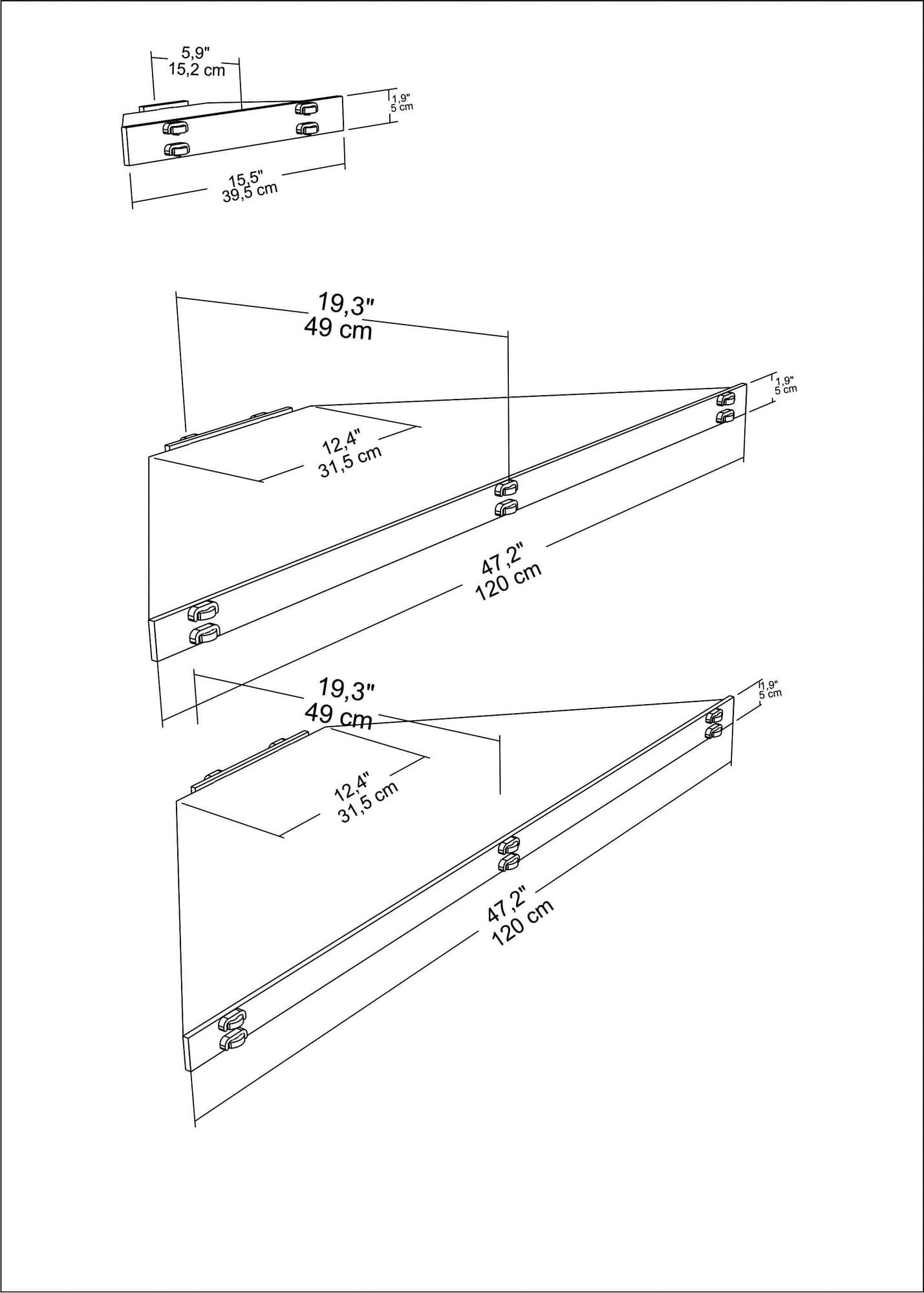 5,9"
15,2 cm

1,9"
5 cm

15,5"
39,5 cm

19,3"
49 cm

1,9"
5 cm

12,4"
31,5 cm

47,2"
120 cm

19,3"
49 cm

1,9"
5 cm

12,4"
31,5 cm

47,2"
120 cm