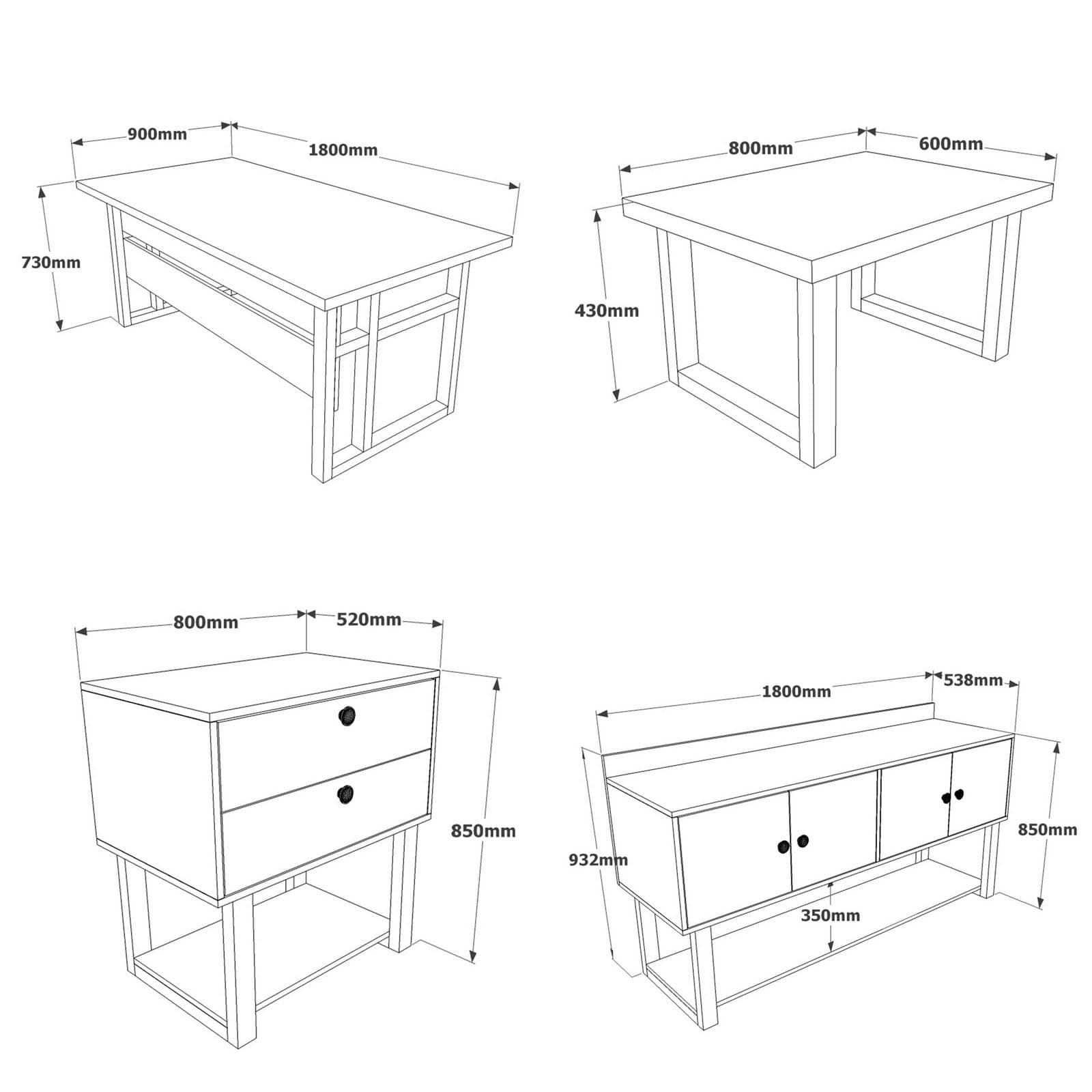 900mm
1800mm
730mm

800mm
600mm
430mm

800mm
520mm
850mm

1800mm
538mm
932mm
850mm
350mm