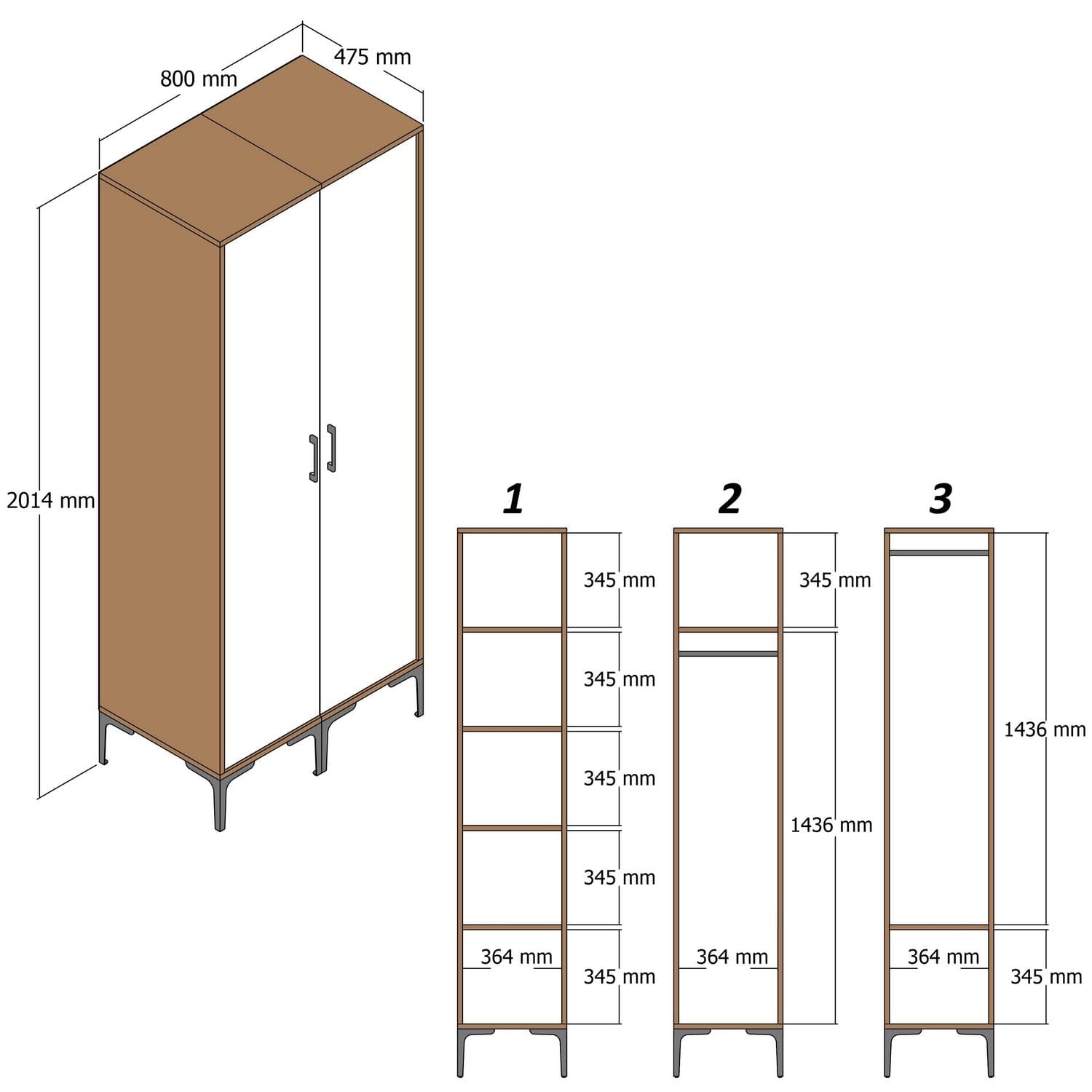 800 mm
475 mm
2014 mm

1
345 mm
345 mm
345 mm
345 mm
364 mm
345 mm

2
345 mm
1436 mm
364 mm

3
1436 mm
364 mm
345 mm