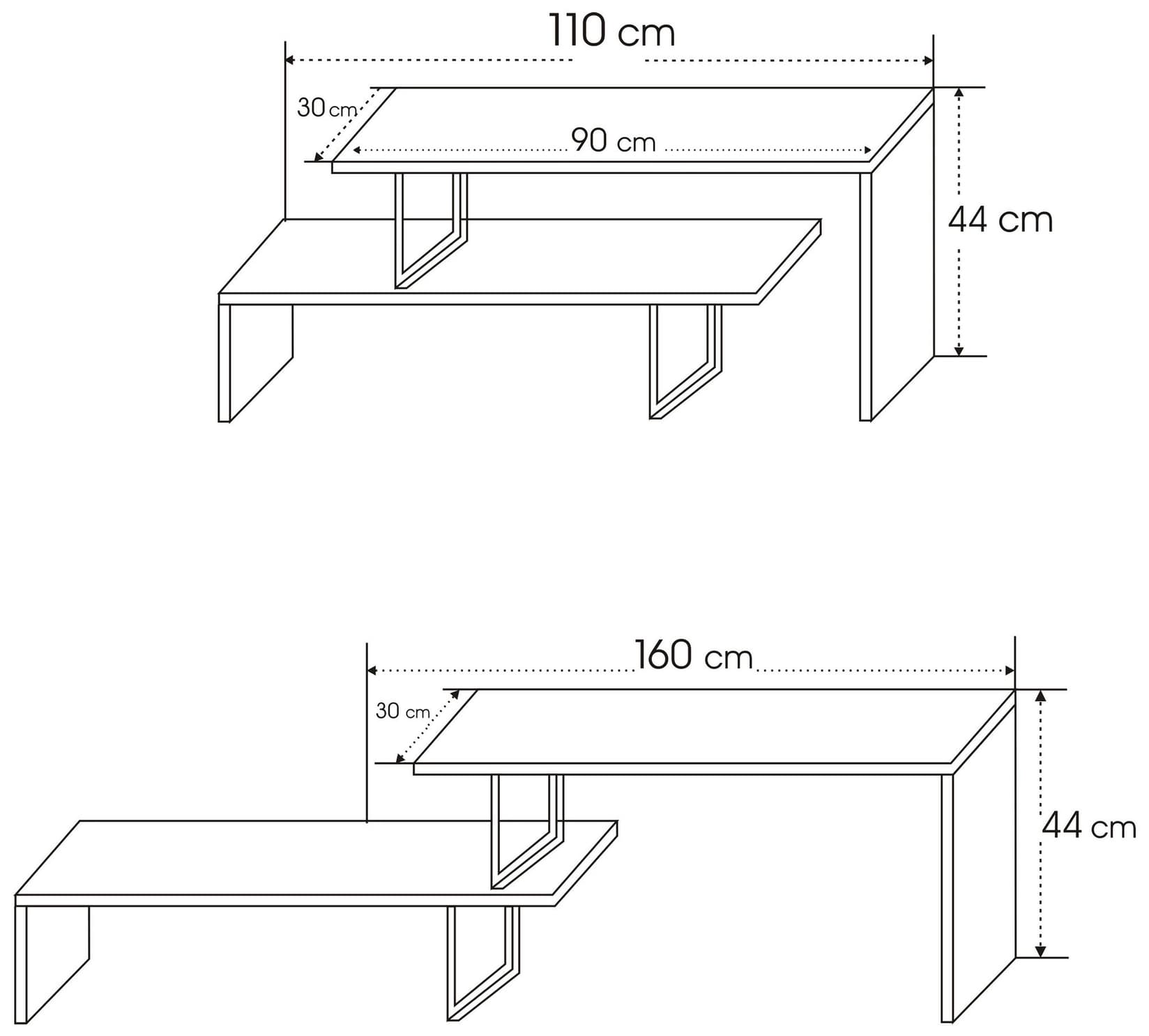 110 cm
30 cm
90 cm
44 cm

160 cm
30 cm
44 cm