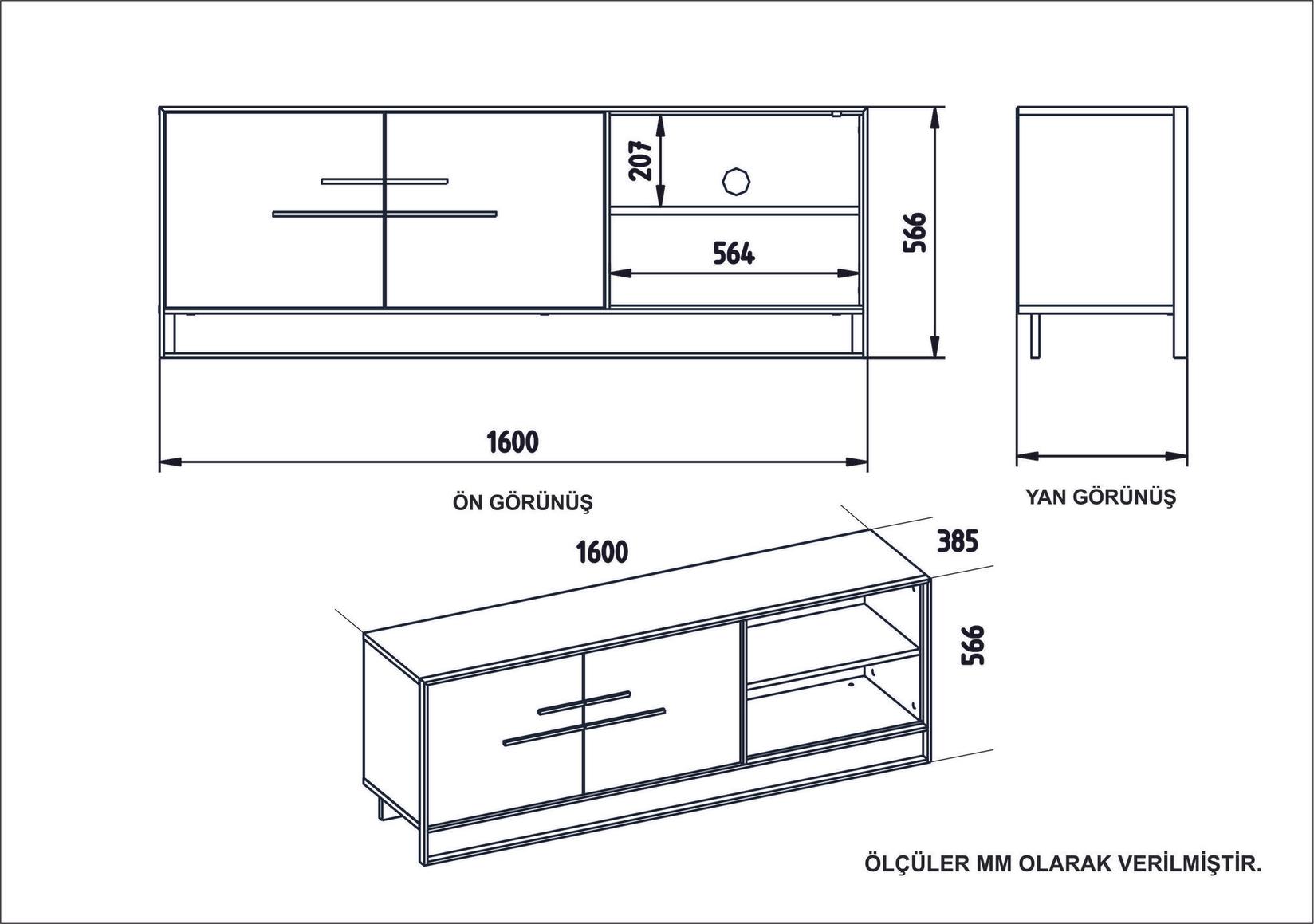 207

564

566

1600

ÖN GÖRÜNÜŞ

YAN GÖRÜNÜŞ

1600

385

566

ÖLÇÜLER MM OLARAK VERİLMİŞTİR.