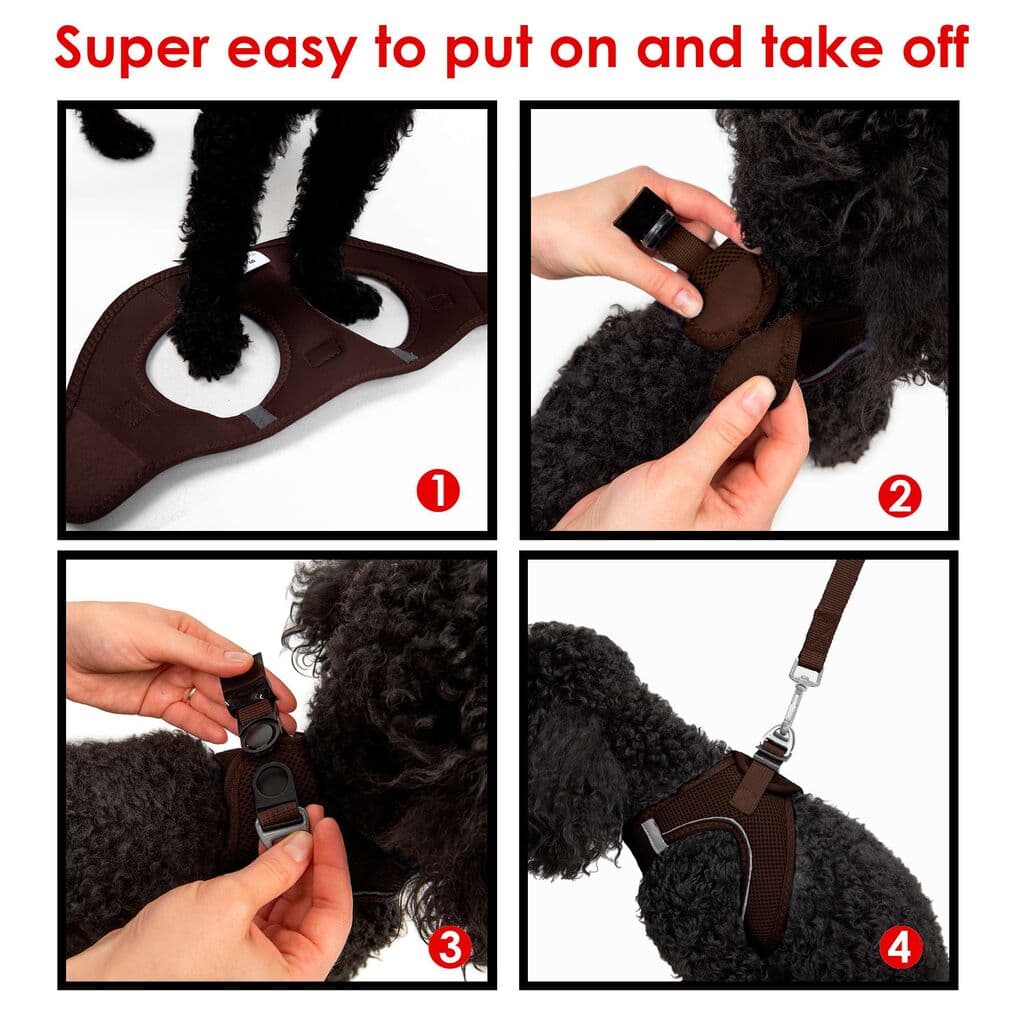 Super easy to put on and take off

1

2

3

4