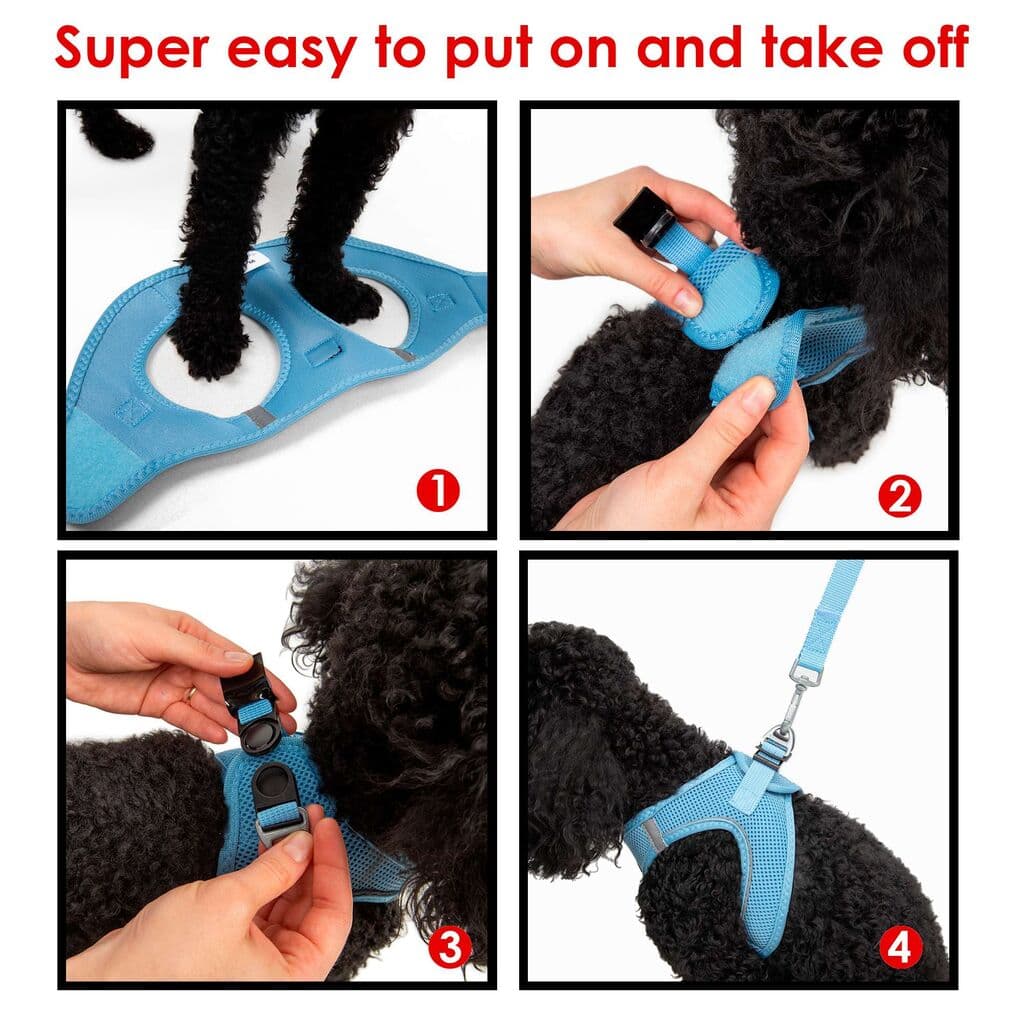 Super easy to put on and take off

1

2

3

4