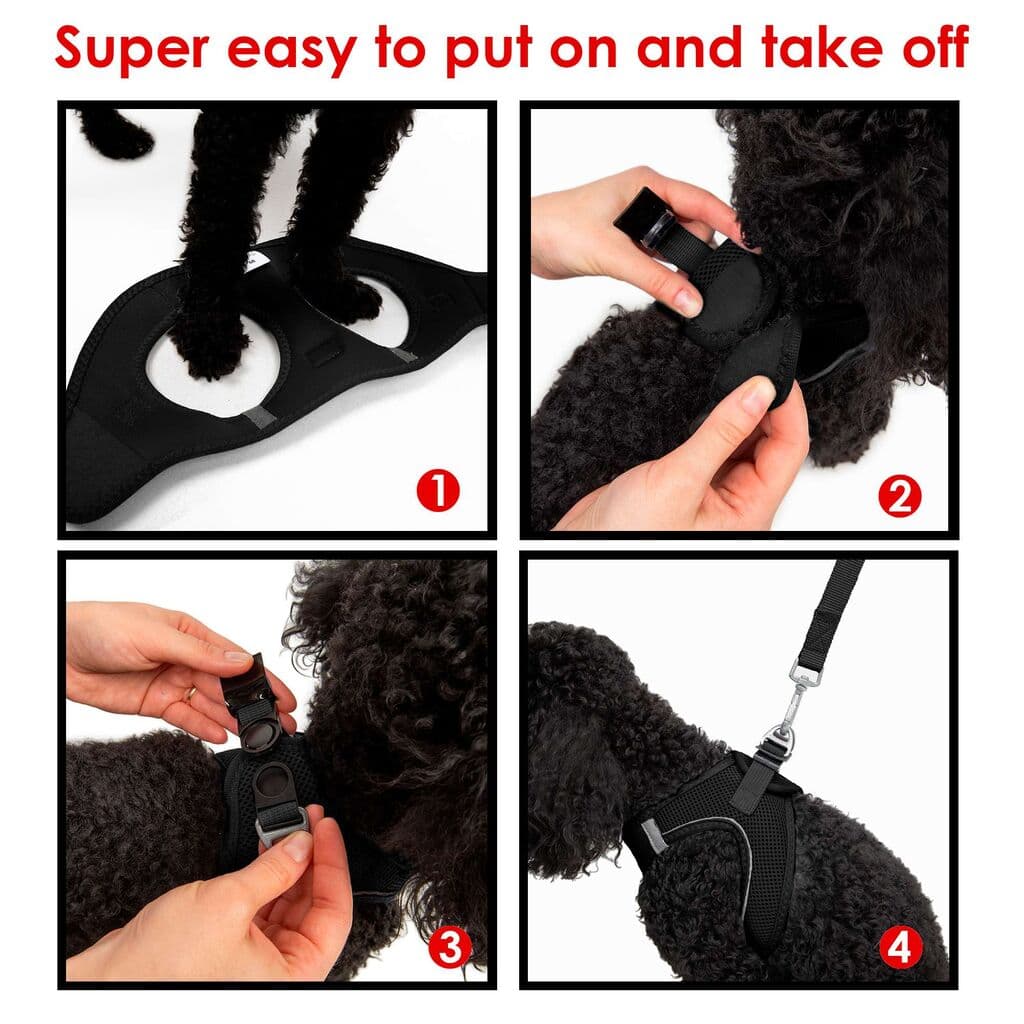 Super easy to put on and take off

1

2

3

4