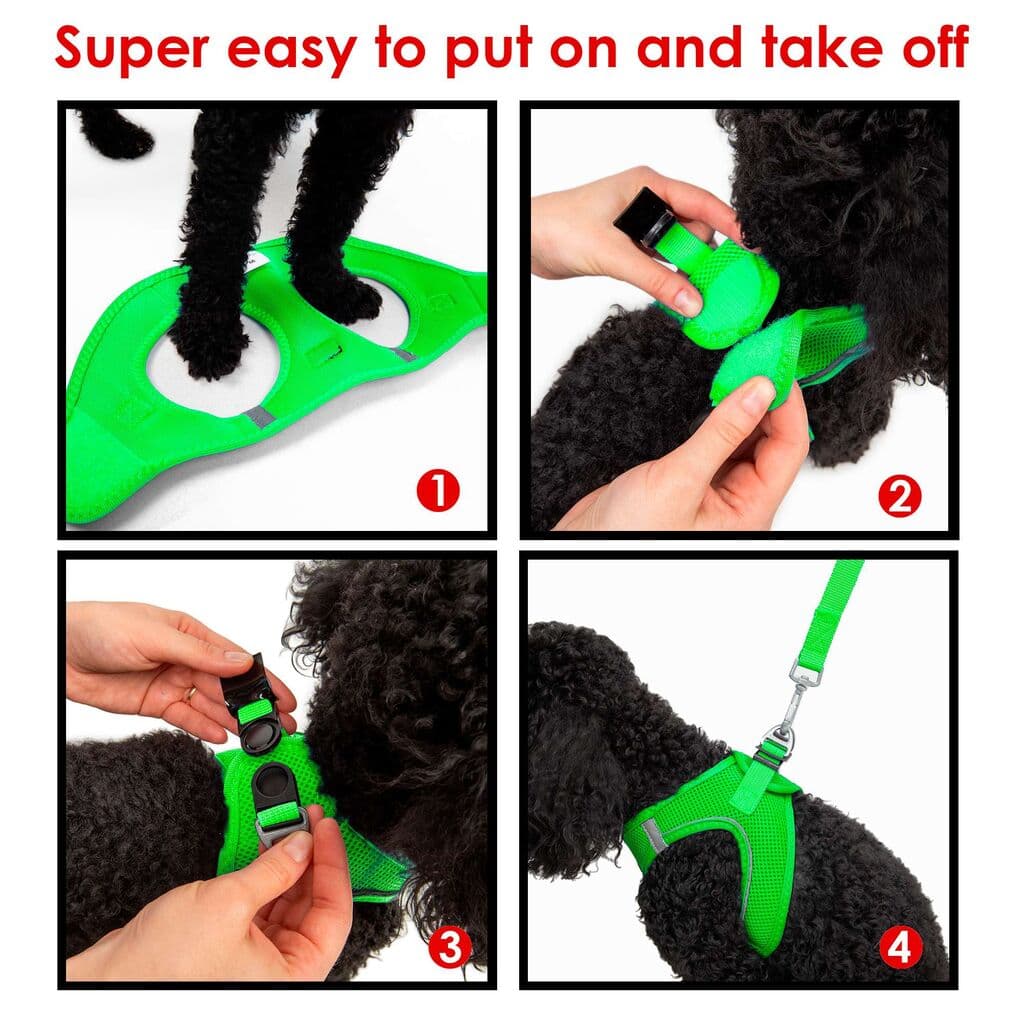 Super easy to put on and take off

1

2

3

4