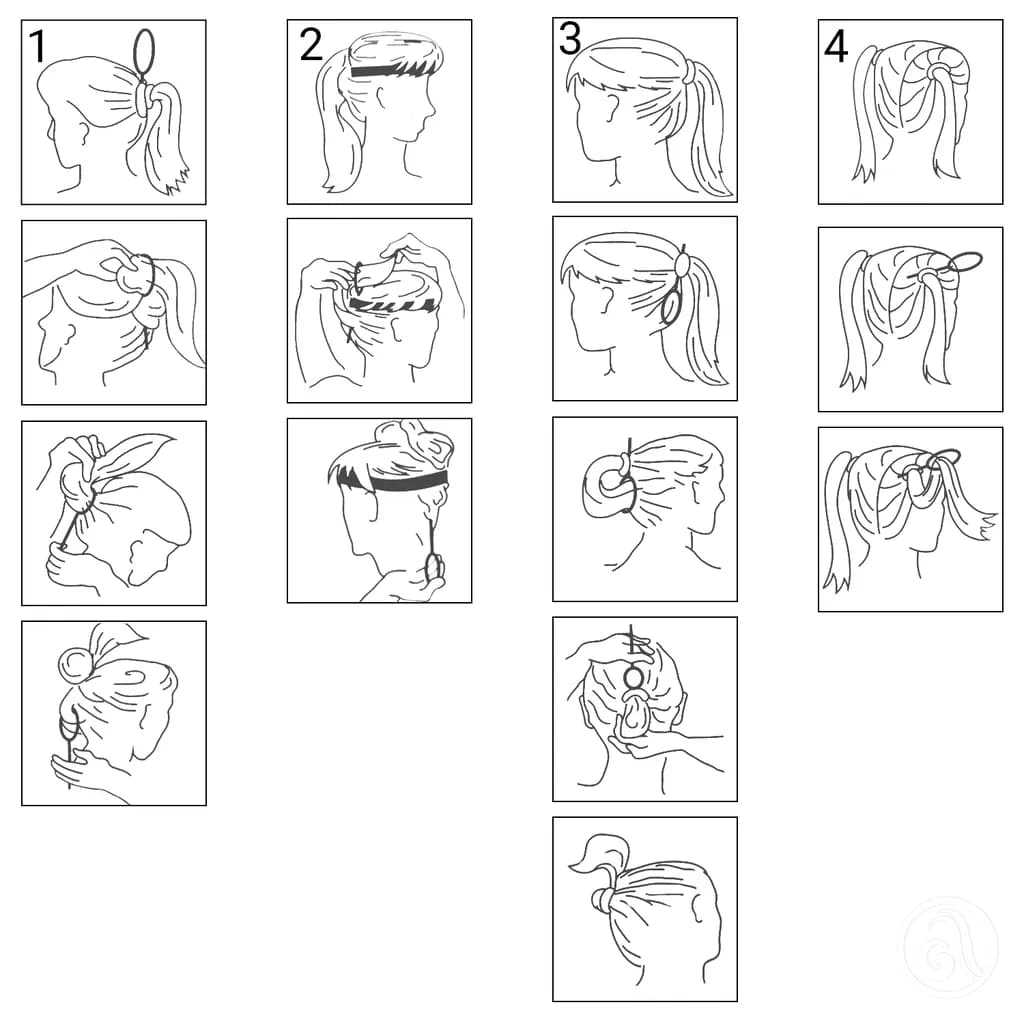 1

2

3

4