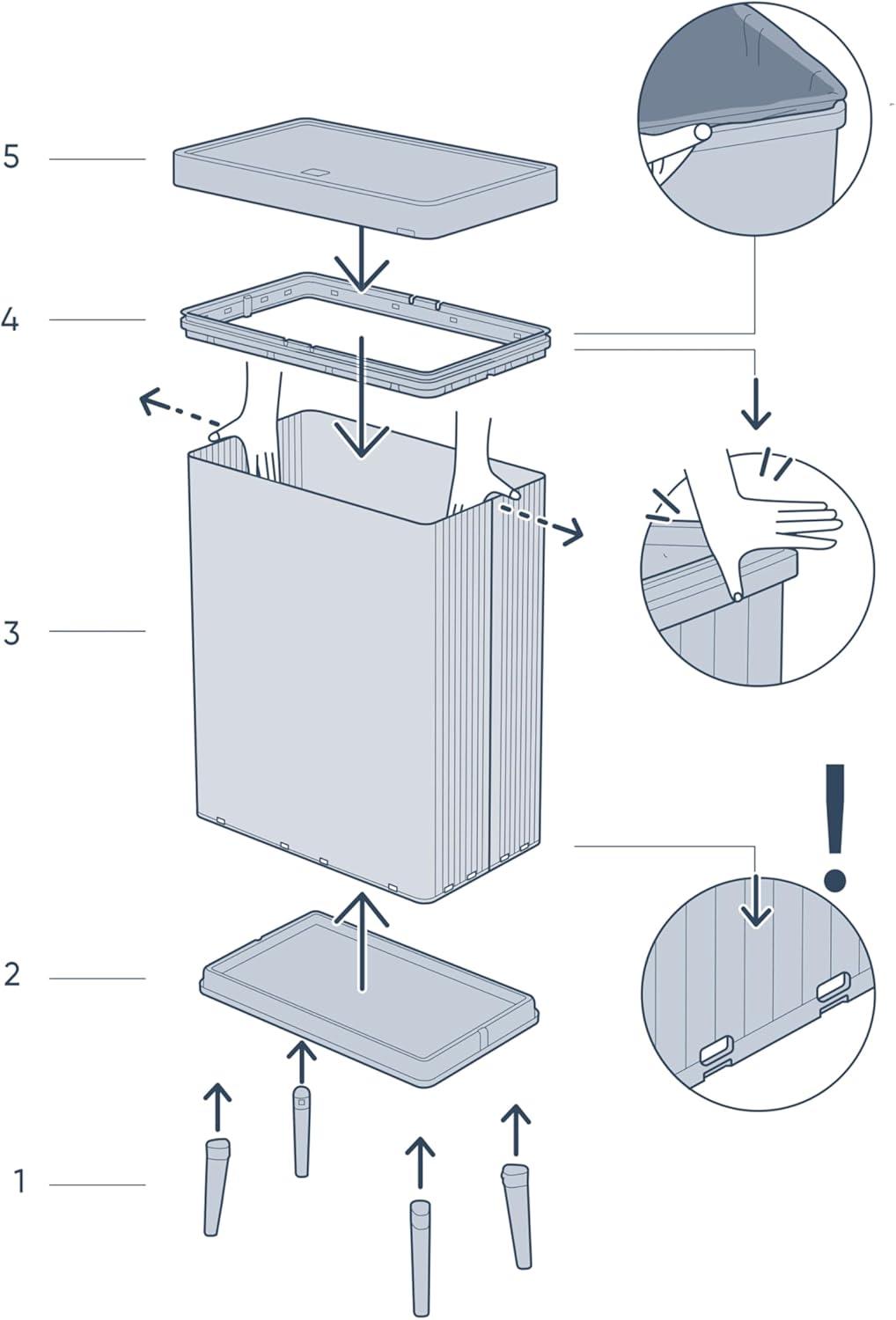 5

4

3

2

1

!