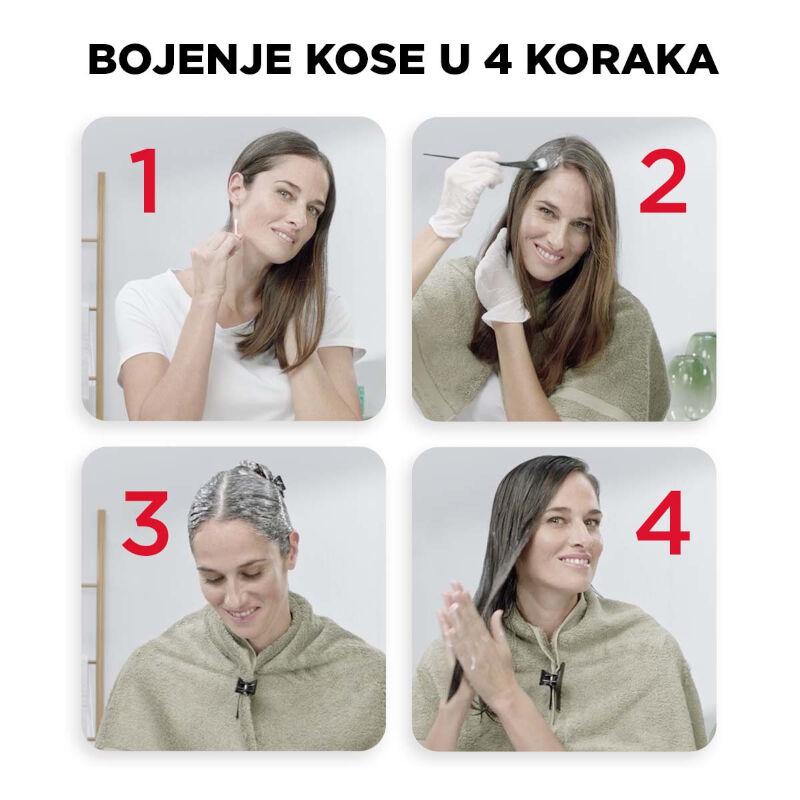 BOJENJE KOSE U 4 KORAKA

1

2

3

4