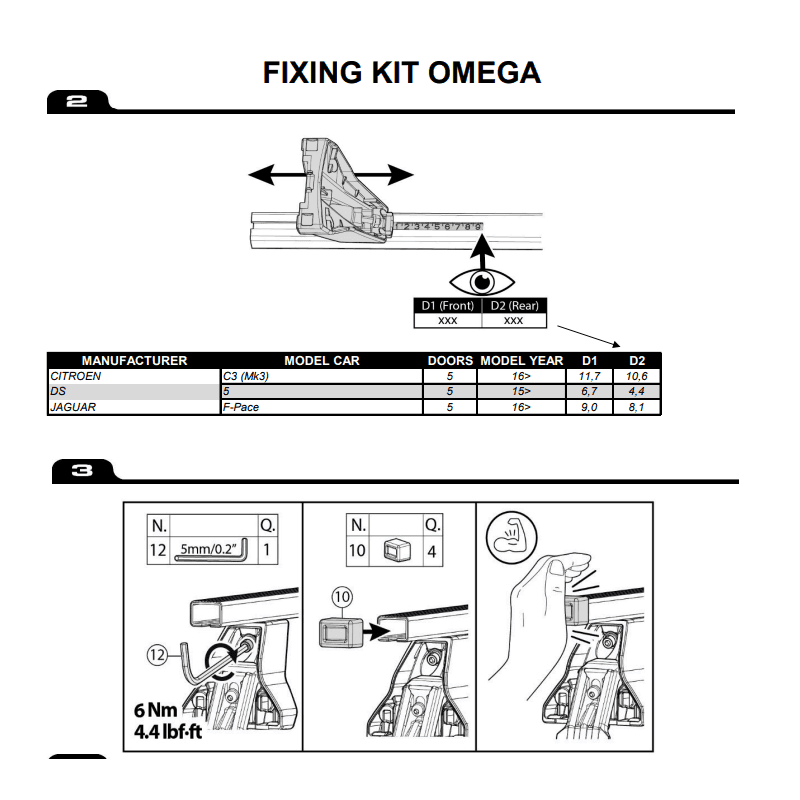 FIXING KIT OMEGA

2

1 2 3 4 5 6 7 8 9

| D1 (Front) | D2 (Rear) |
|---|---|
| xxx | xxx |

| MANUFACTURER | MODEL CAR | DOORS | MODEL YEAR | D1 | D2 |
|---|---|---|---|---|---|
| CITROEN | C3 (Mk3) | 5 | 16> | 11,7 | 10,6 |
| DS | 5 | 5 | 15> | 6,7 | 4,4 |
| JAGUAR | F-Pace | 5 | 16> | 9,0 | 8,1 |

3

| N. | | Q. |
|---|---|---|
| 12 | 5mm/0.2" | 1 |

12

6 Nm
4.4 lbf·ft

| N. | | Q. |
|---|---|---|
| 10 | | 4 |

10