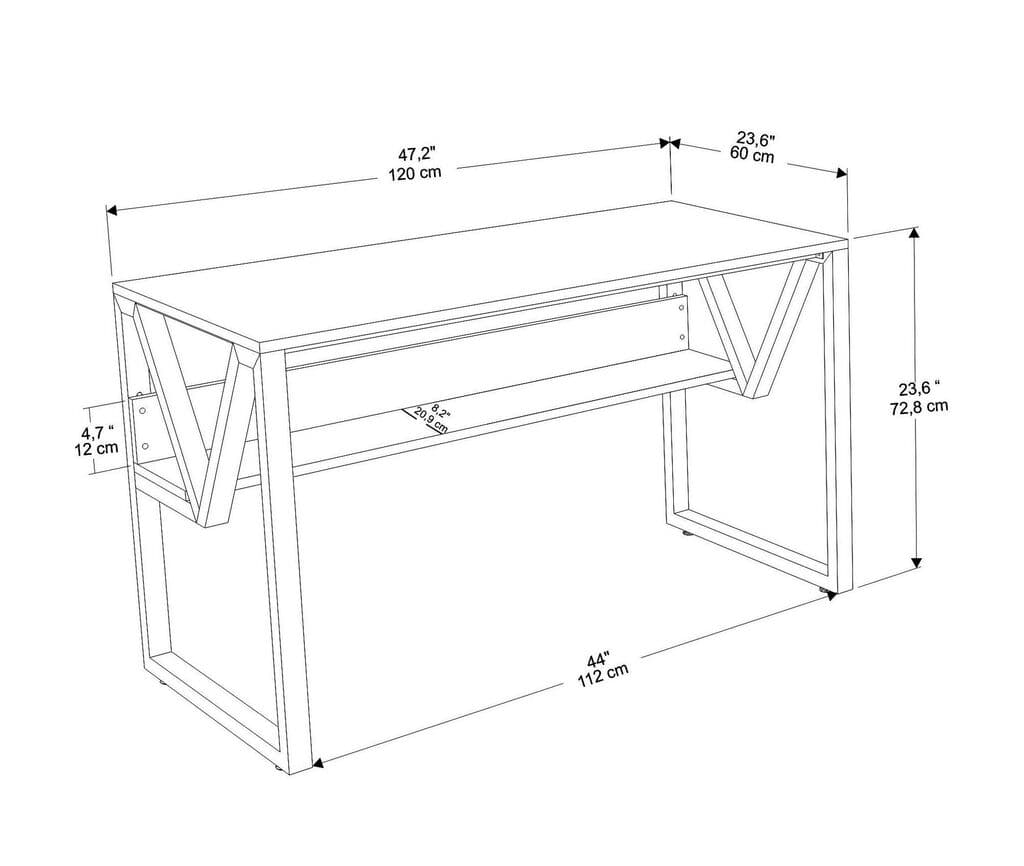 47,2"
120 cm

23,6"
60 cm

23,6 "
72,8 cm

4,7 "
12 cm

8,2"
20,9 cm

44"
112 cm