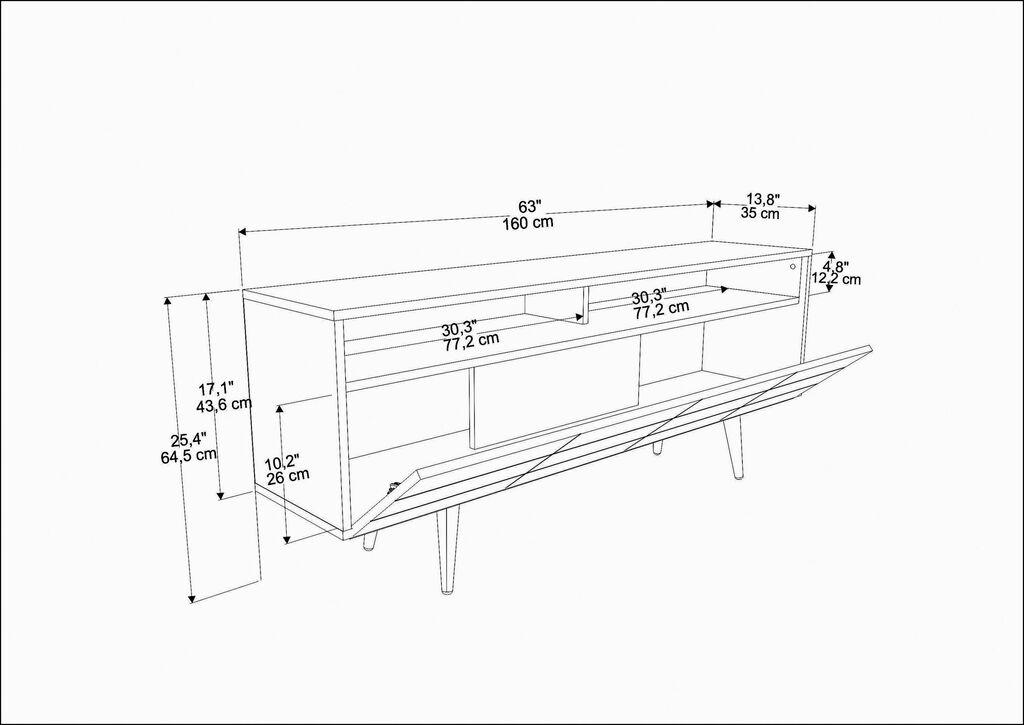 63"
160 cm

13,8"
35 cm

4,8"
12,2 cm

30,3"
77,2 cm

30,3"
77,2 cm

17,1"
43,6 cm

25,4"
64,5 cm

10,2"
26 cm