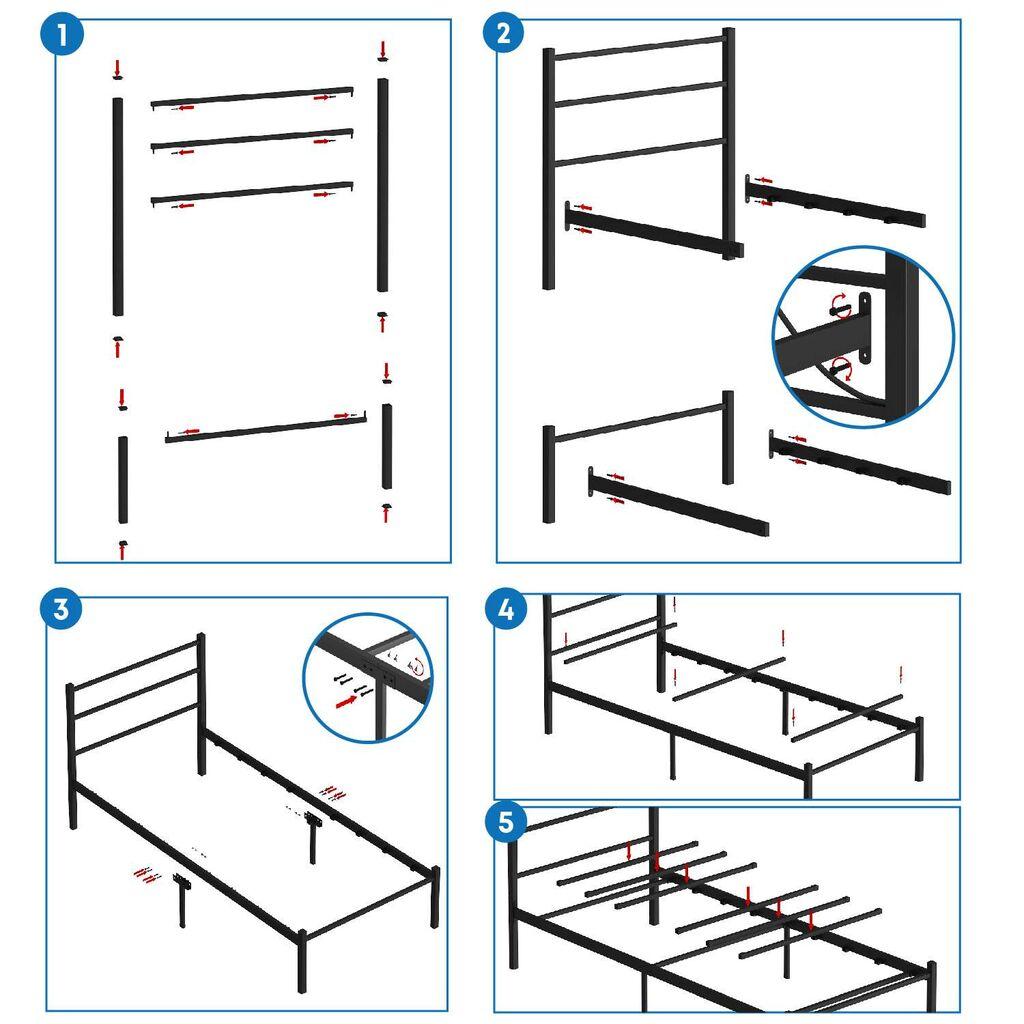 1

2

3

4

5