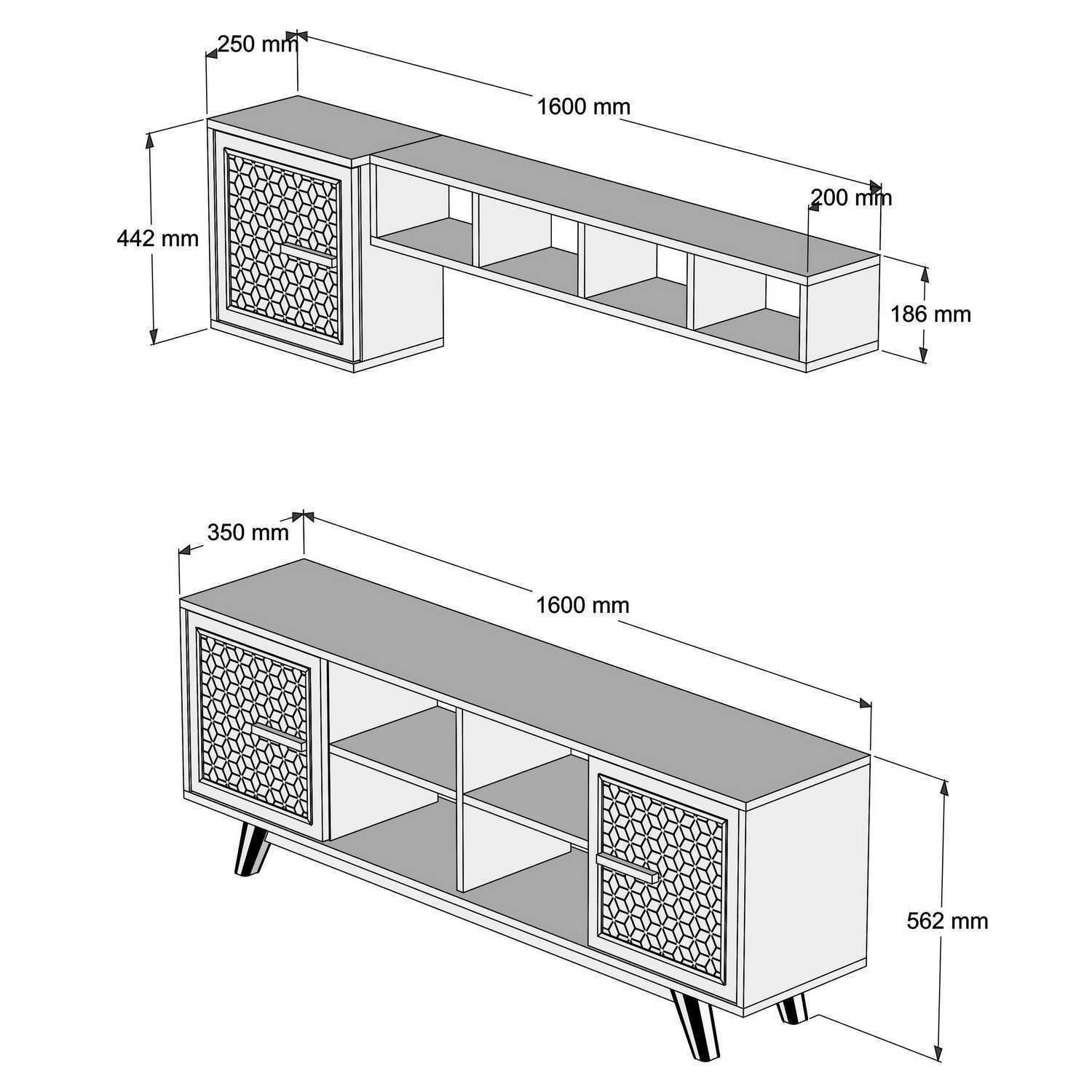 250 mm
1600 mm
200 mm
442 mm
186 mm

350 mm
1600 mm
562 mm