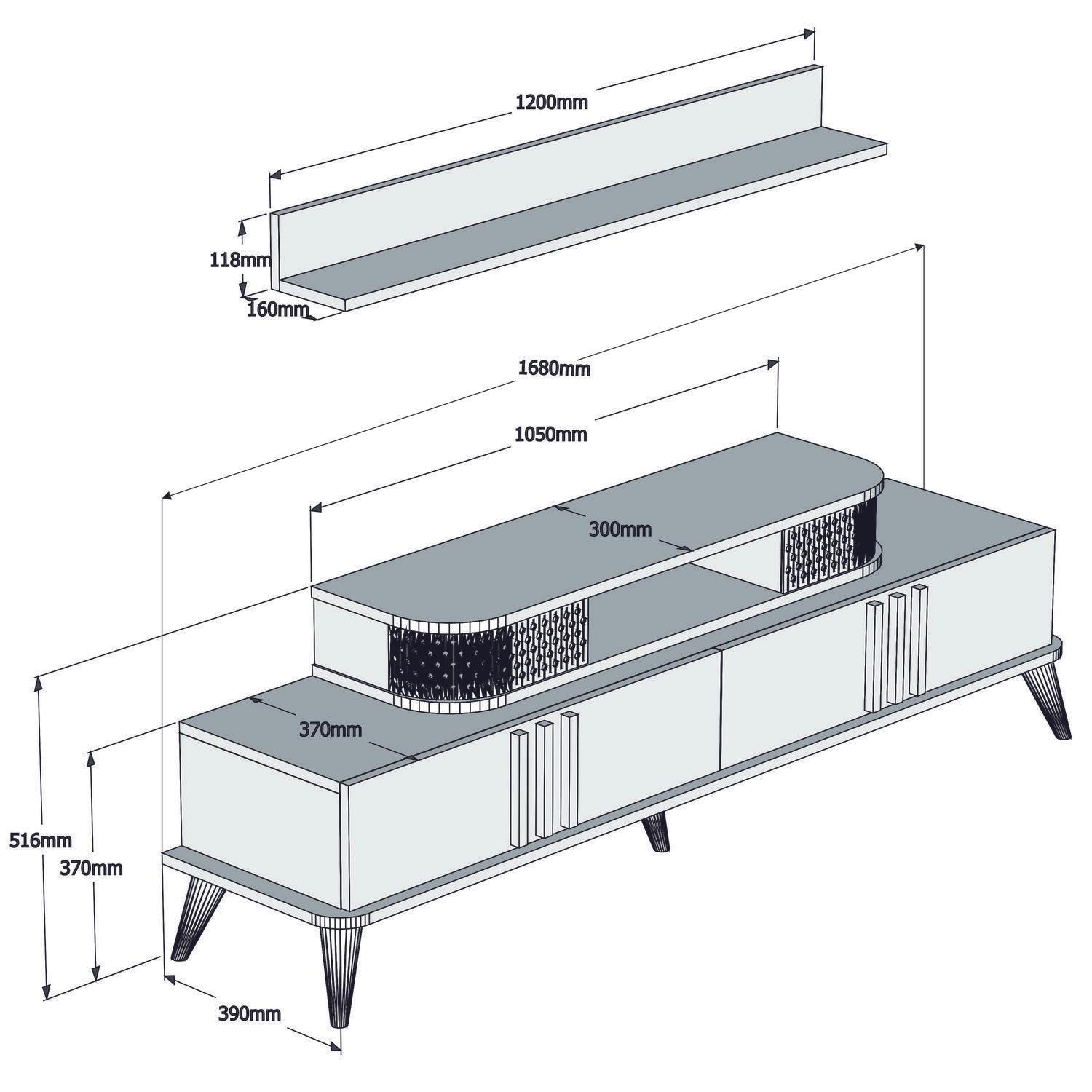 1200mm

118mm
160mm

1680mm

1050mm

300mm

370mm

516mm
370mm

390mm