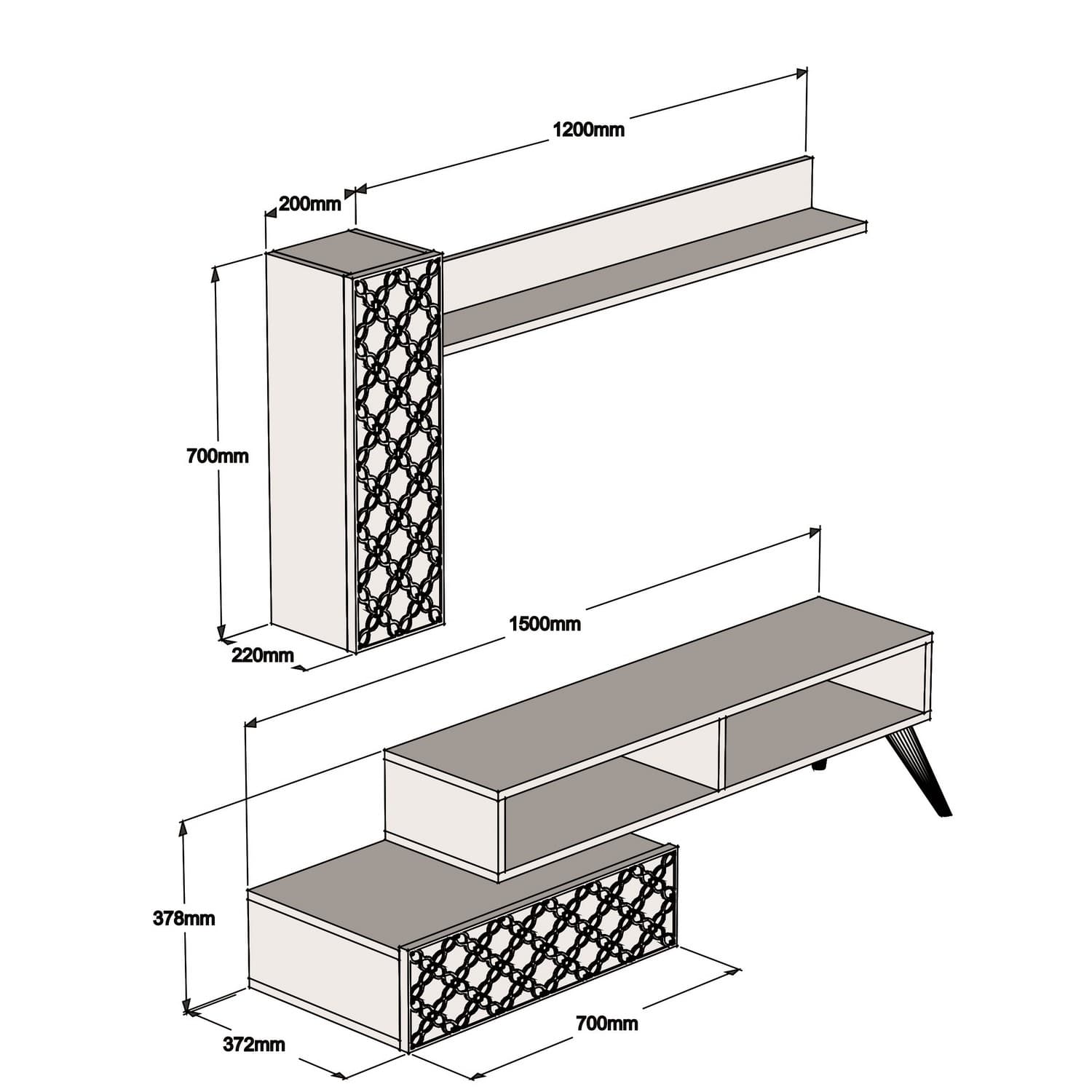 1200mm

200mm

700mm

220mm

1500mm

378mm

372mm

700mm