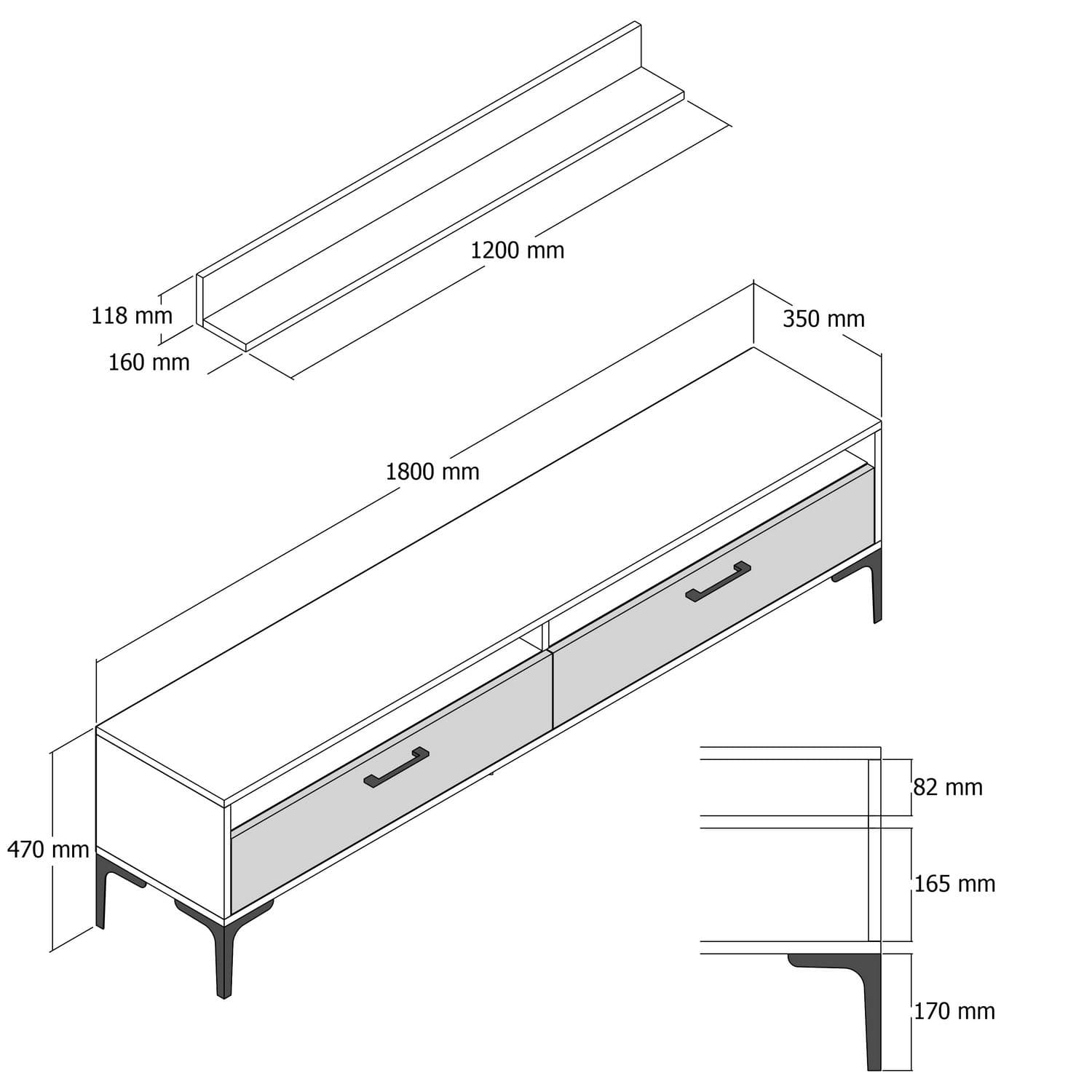 1200 mm

118 mm

160 mm

350 mm

1800 mm

470 mm

82 mm

165 mm

170 mm