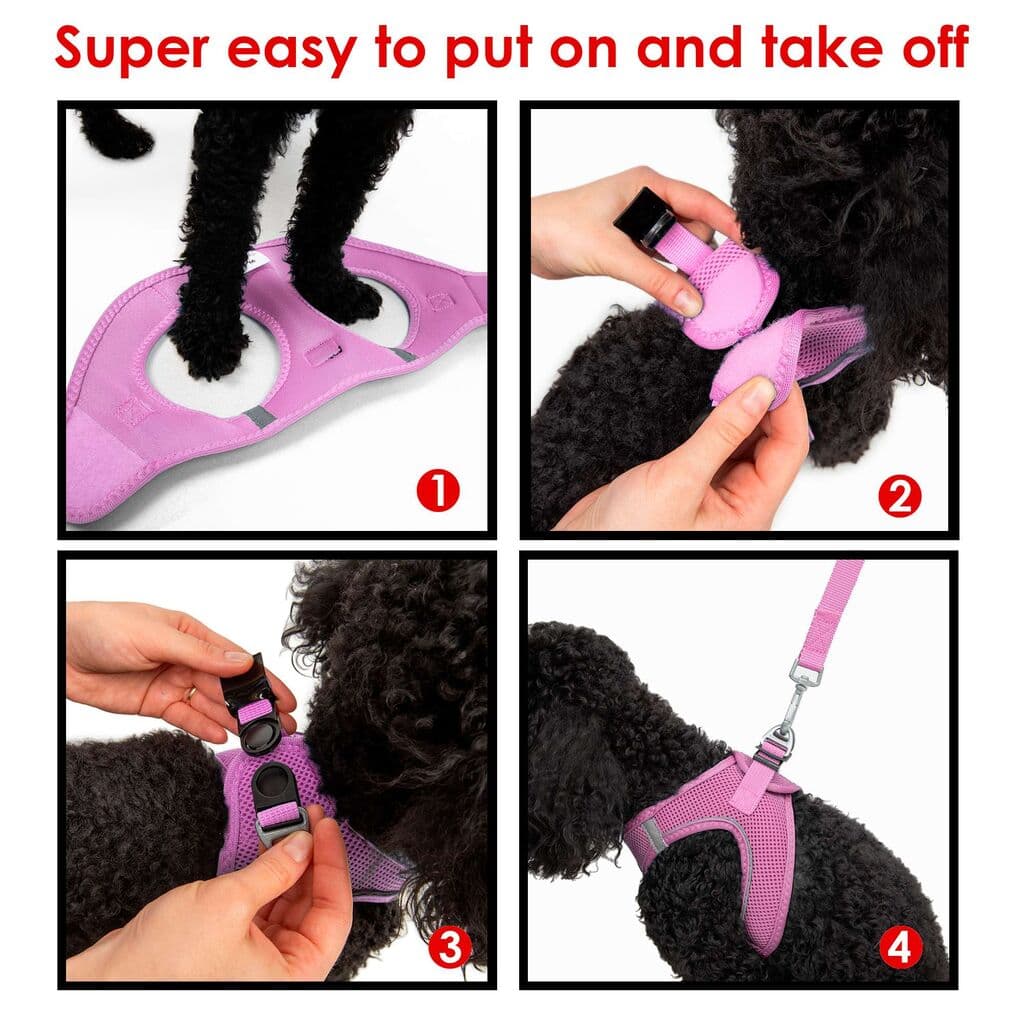 Super easy to put on and take off

1

2

3

4